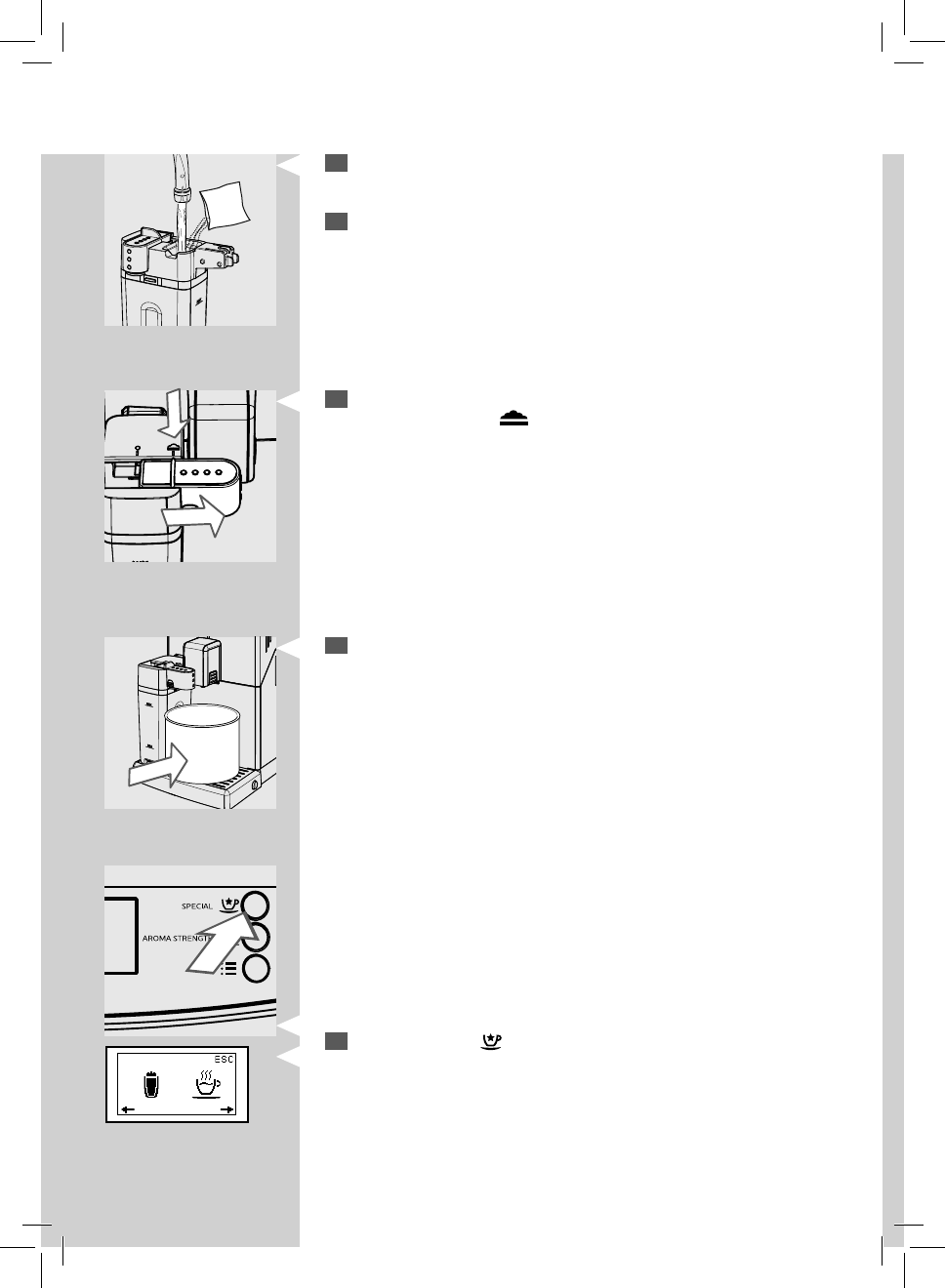 SPECIAL

AROMA STRENGTH

ESC