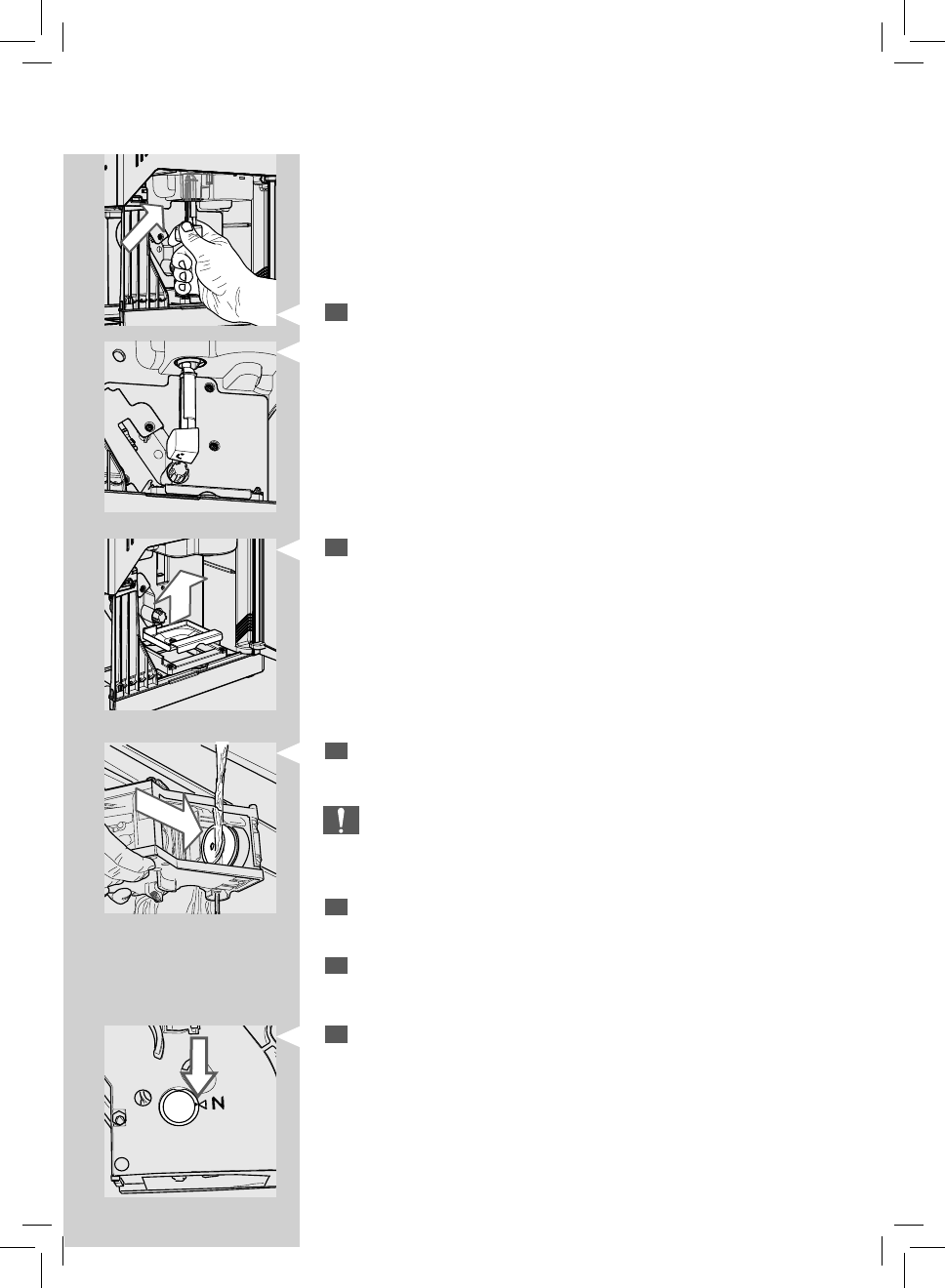 N