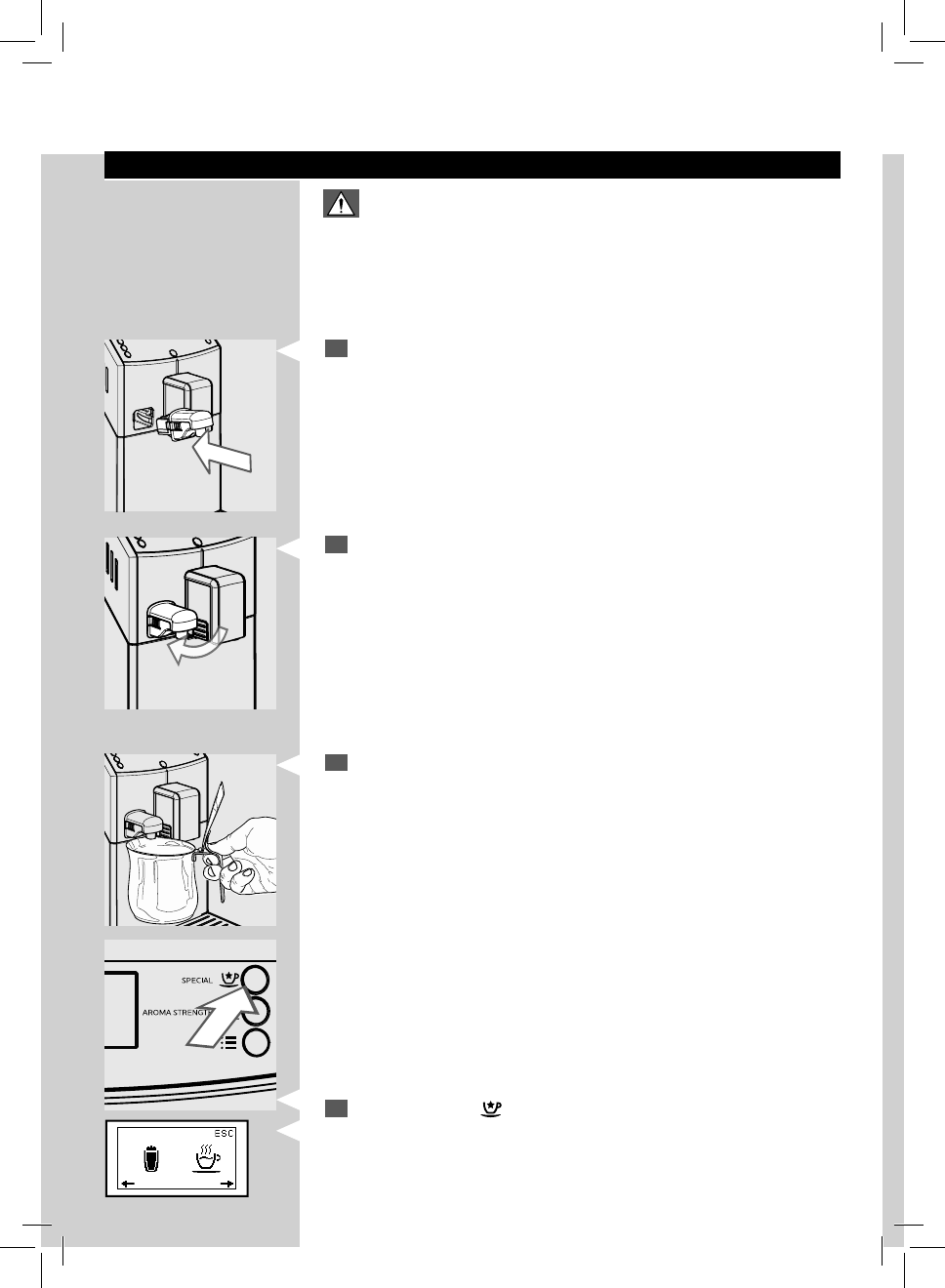 SPECIAL
AROMA STRENGTH

ESC