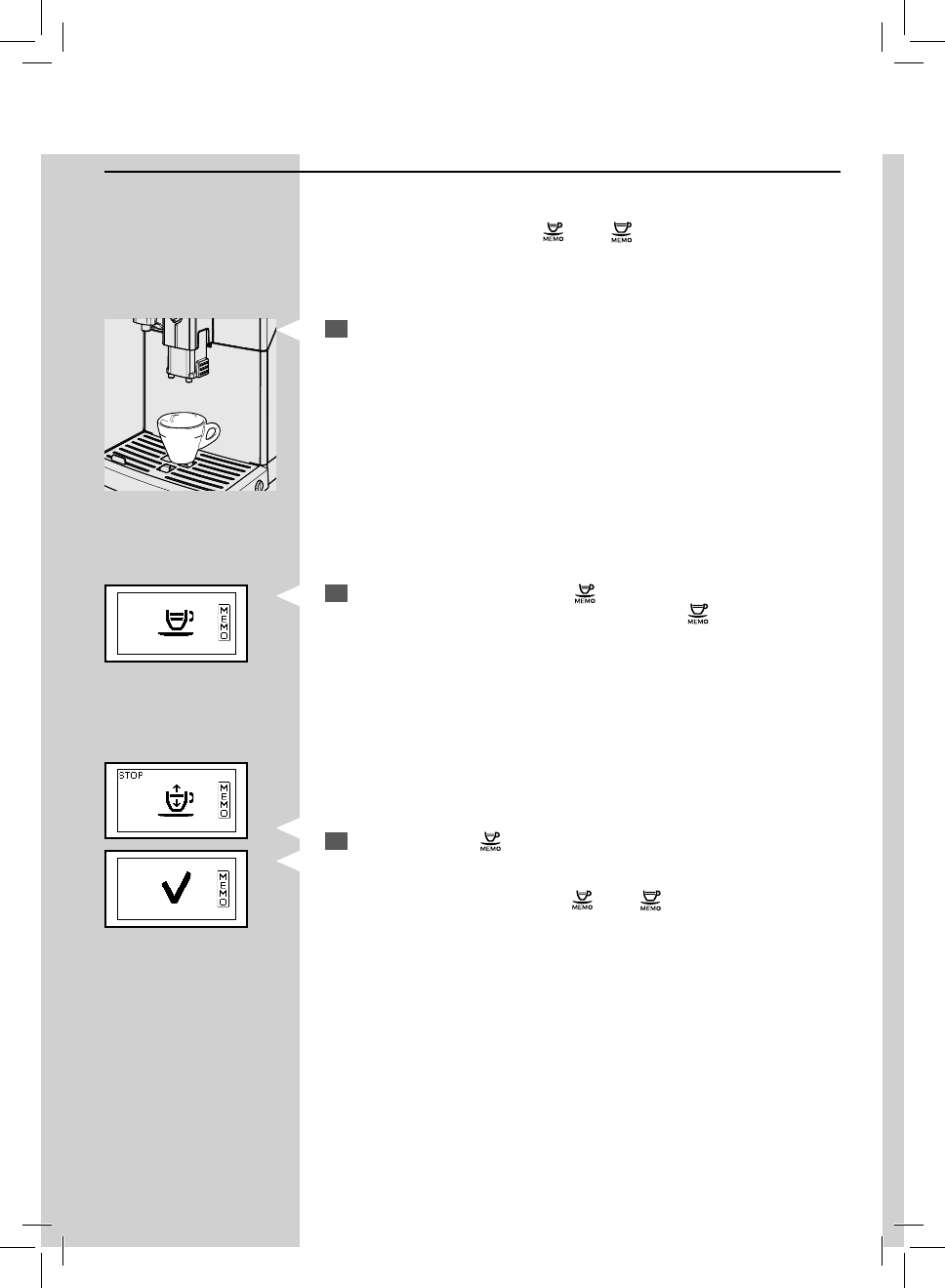 MEMO MEMO

MEMO
MEMO

MEMO

STOP

MEMO

MEMO

MEMO

MEMO MEMO