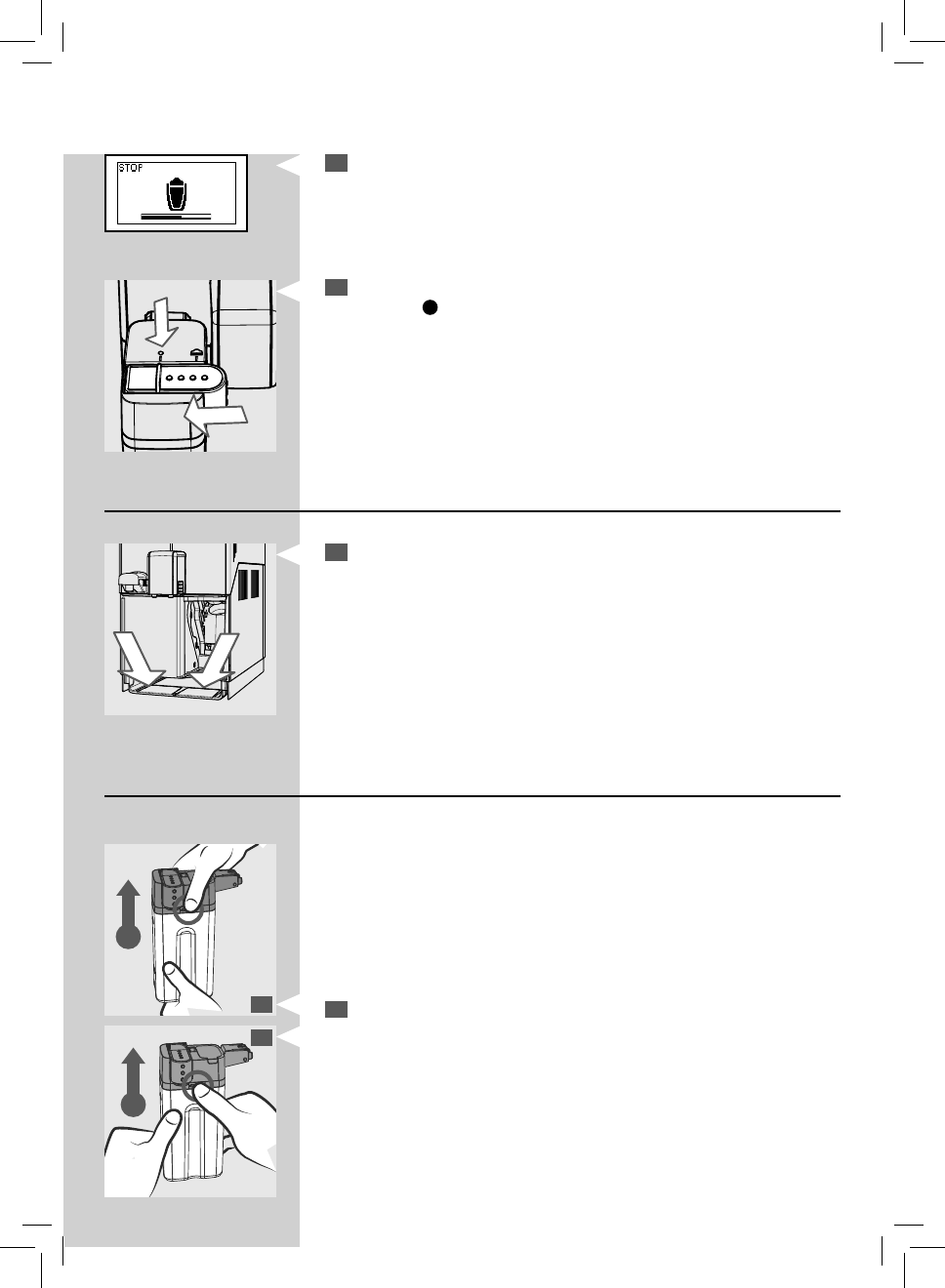 STOP