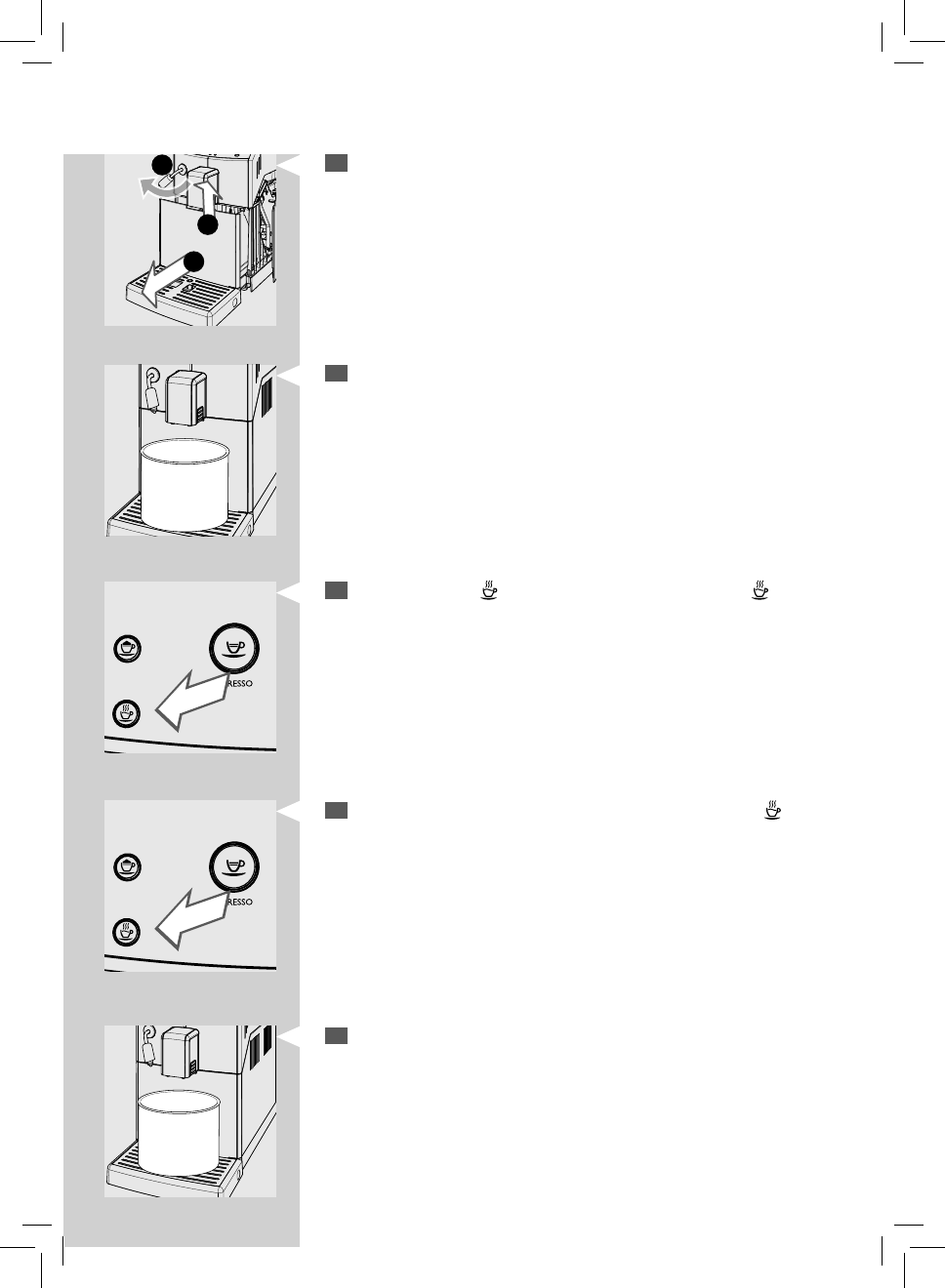 RESSO

RESSO