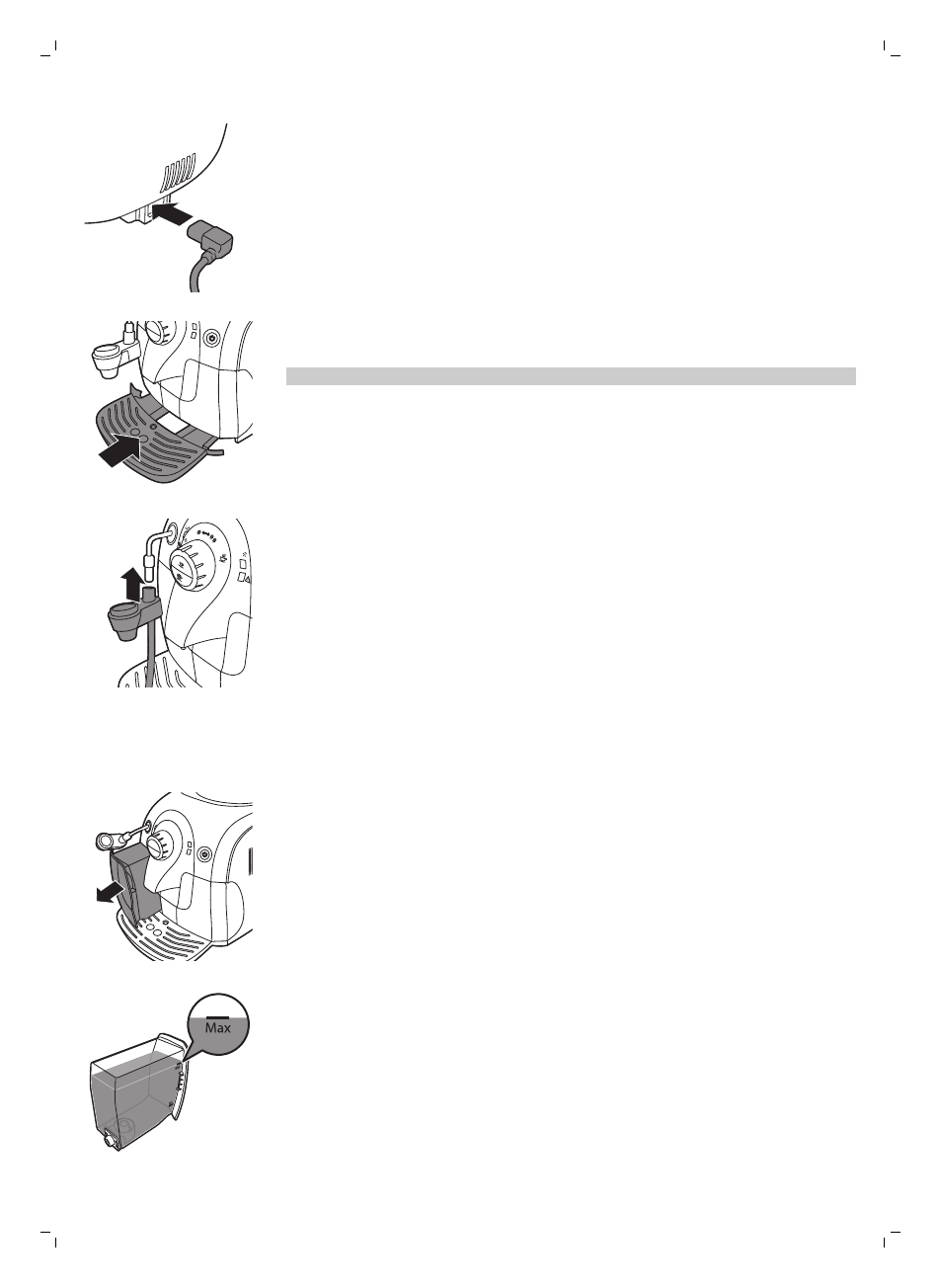 Max