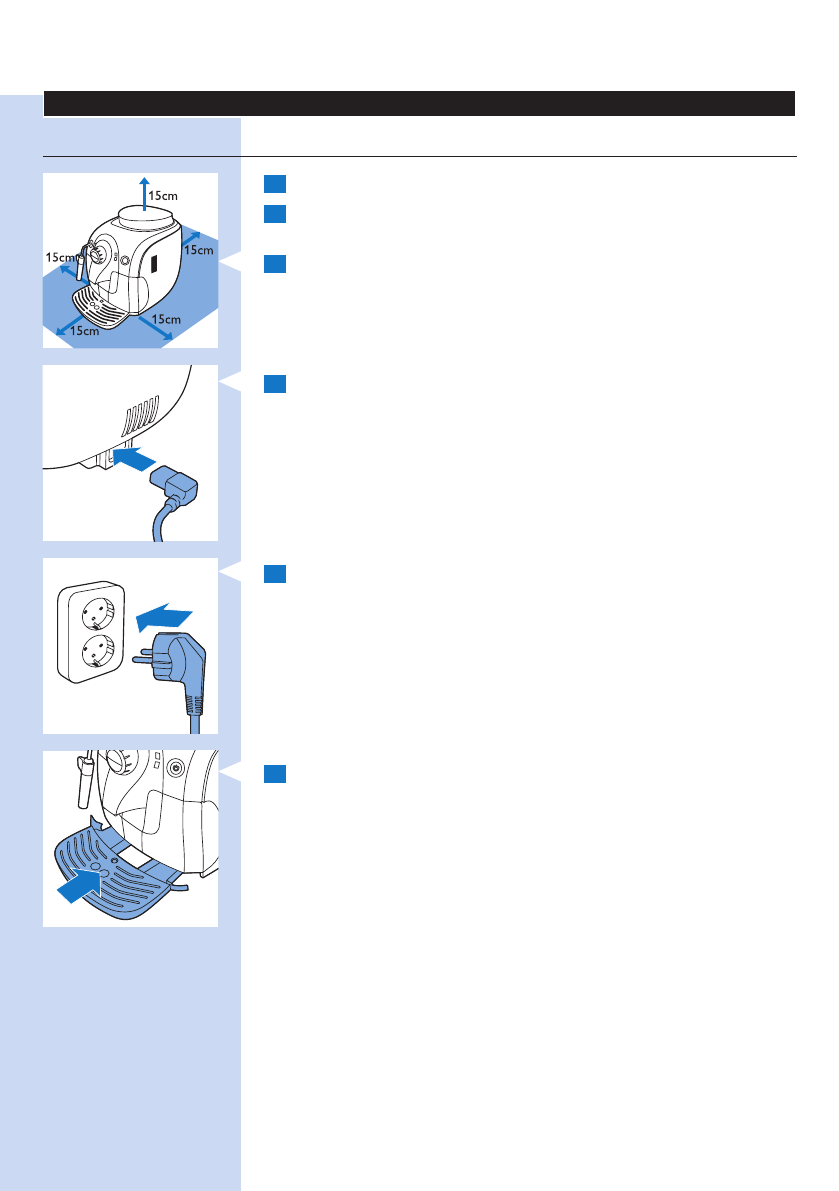 15cm

15cm

15cm

15cm

15cm