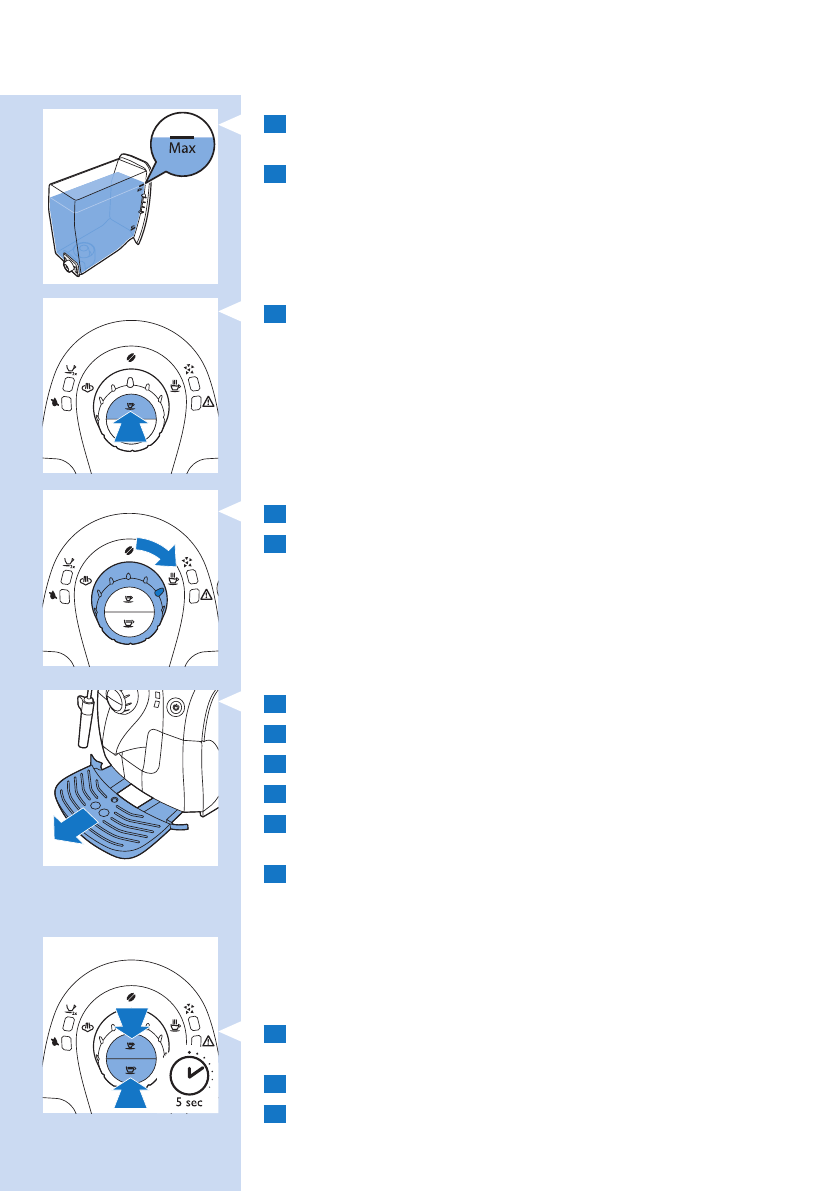 Max

5 sec