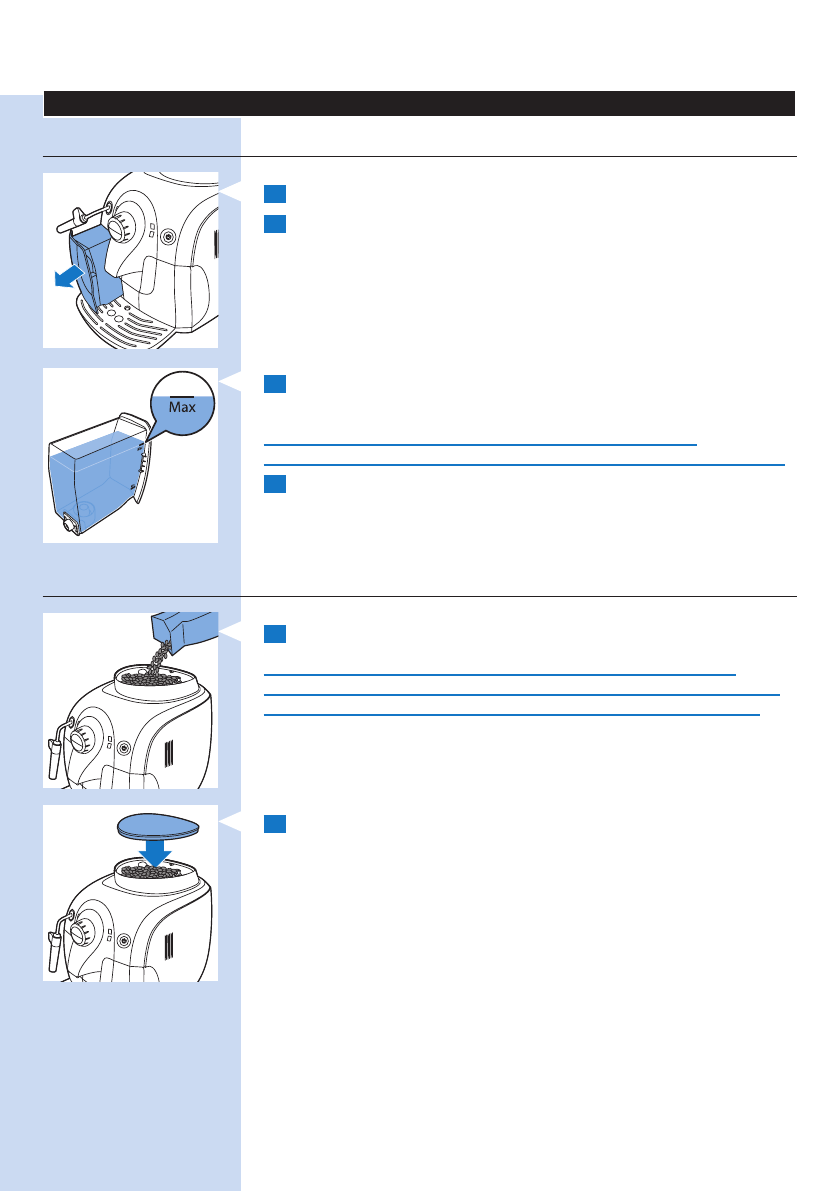 Max