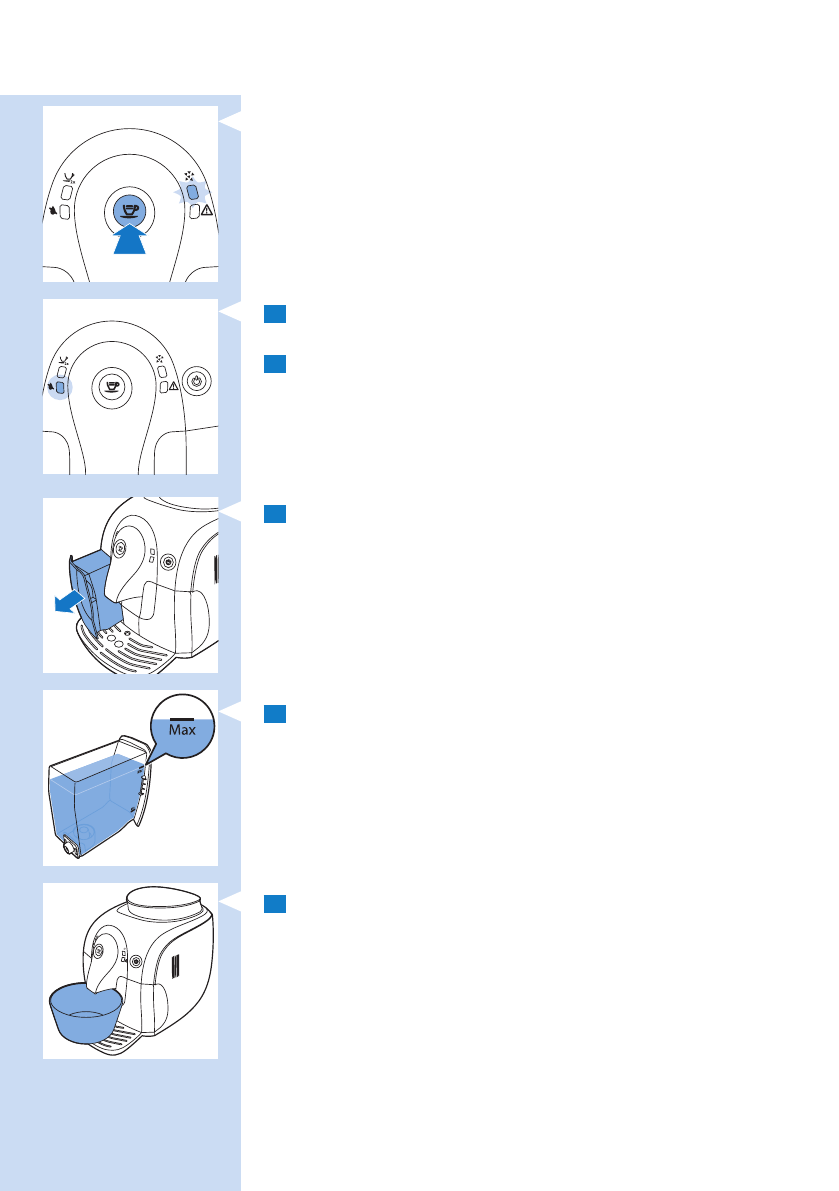 Max