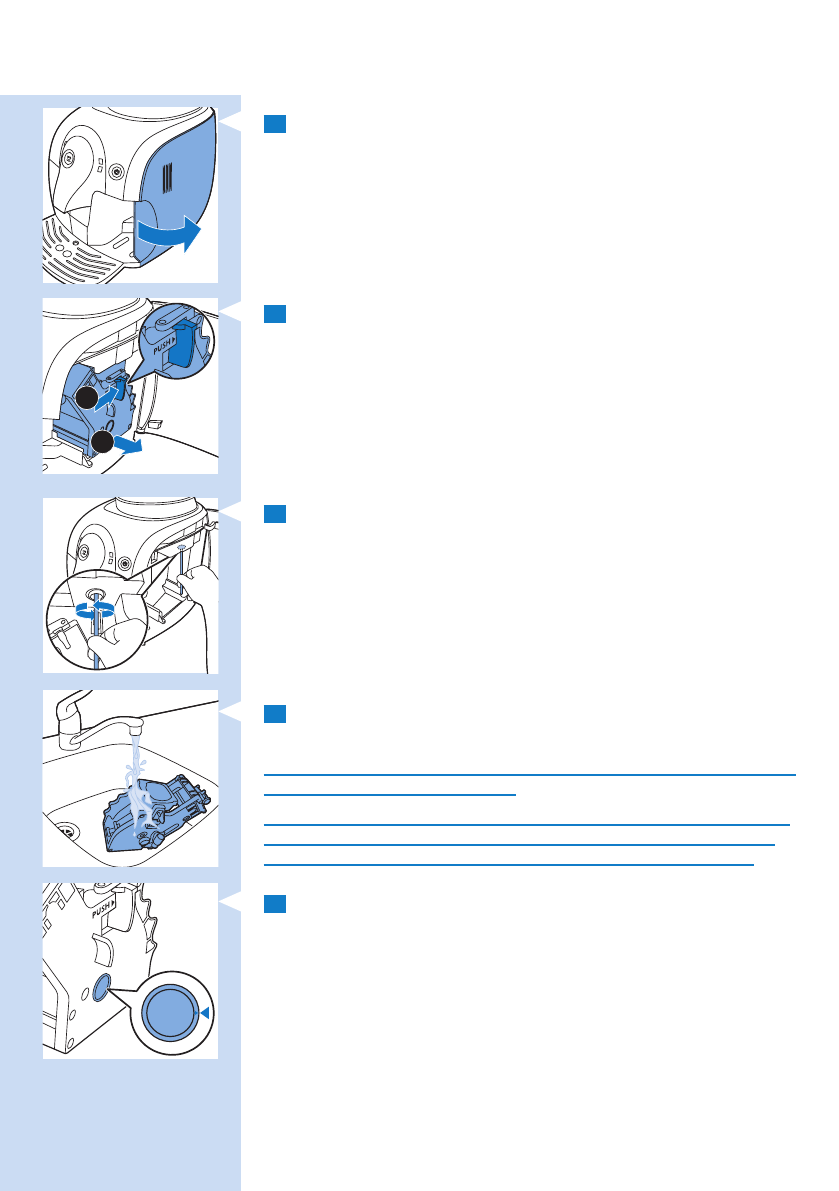 PUSH

PUSH