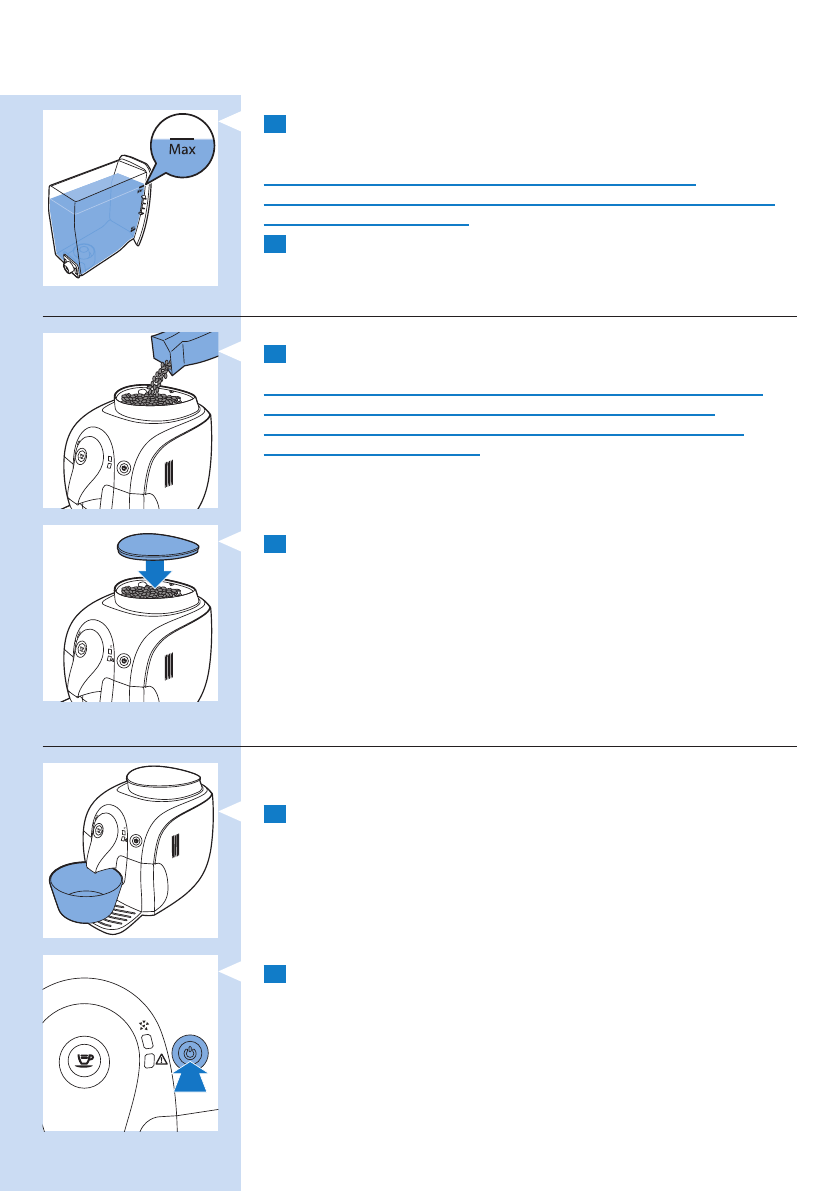 Max