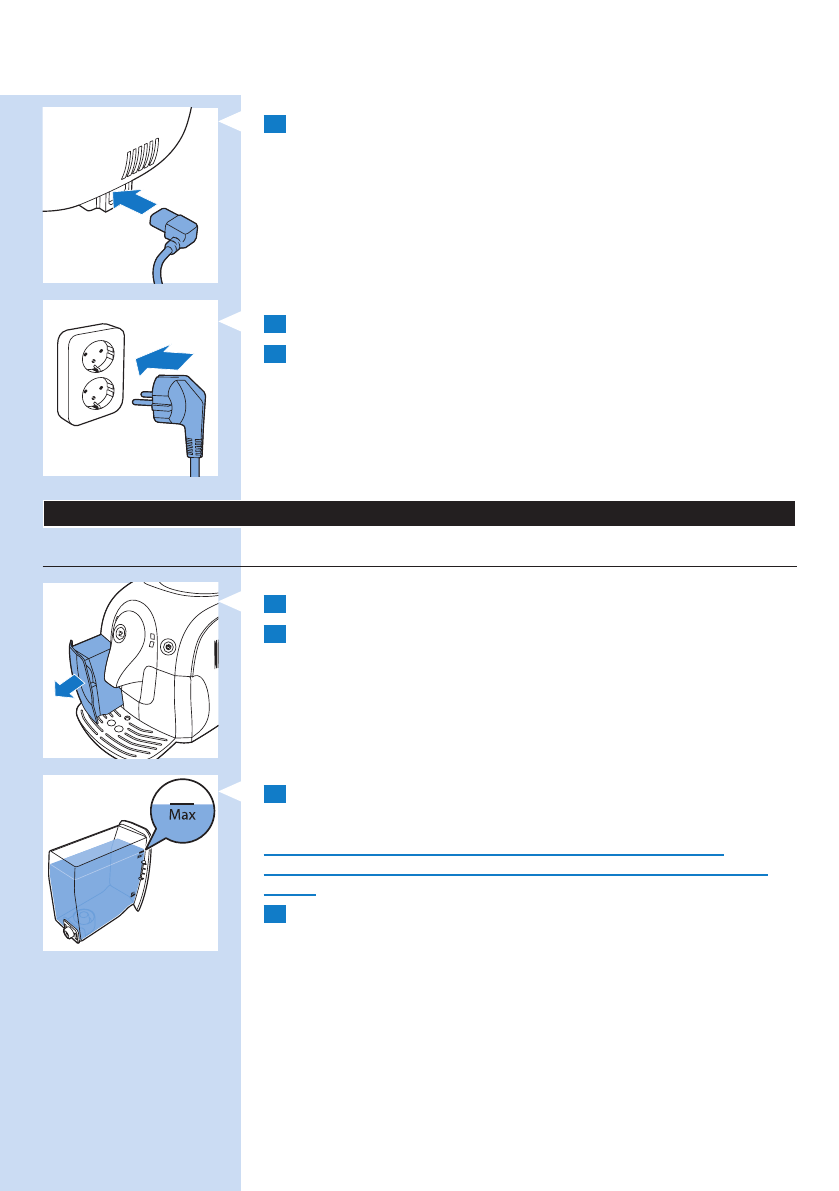 Max