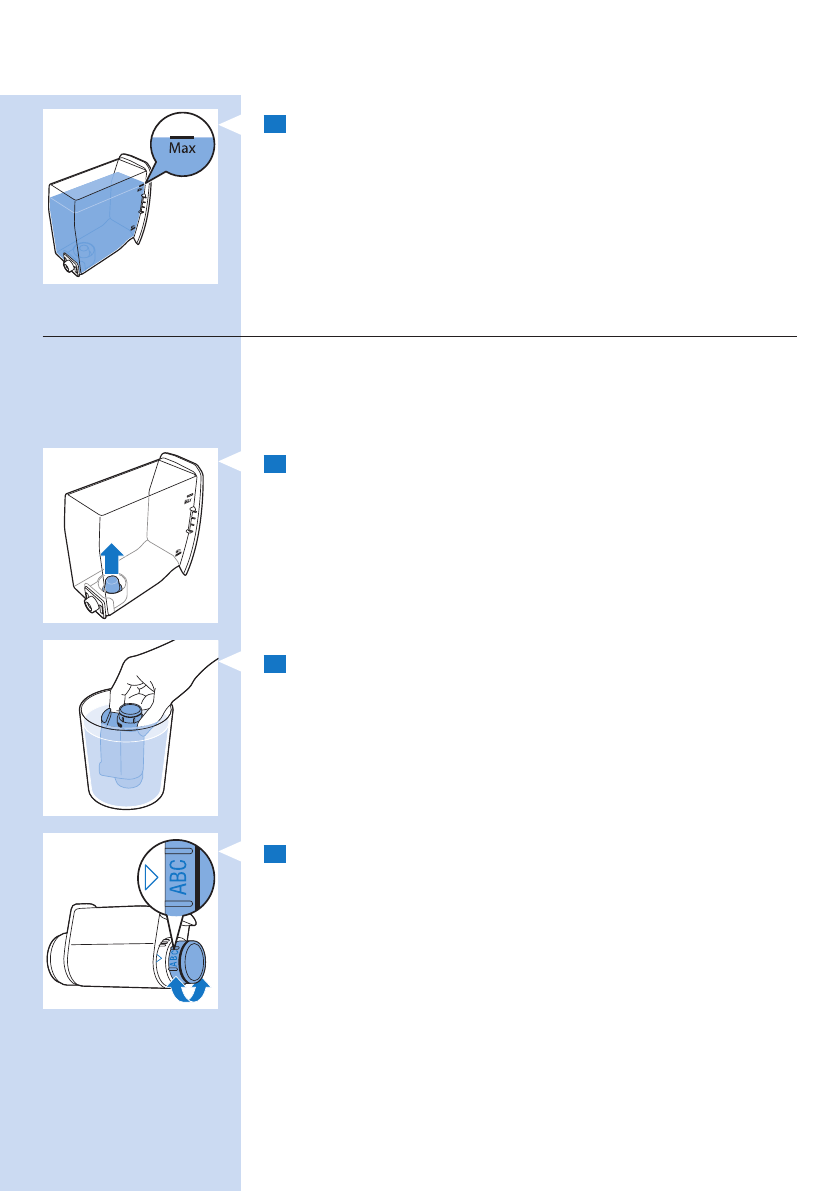 Max

ABC