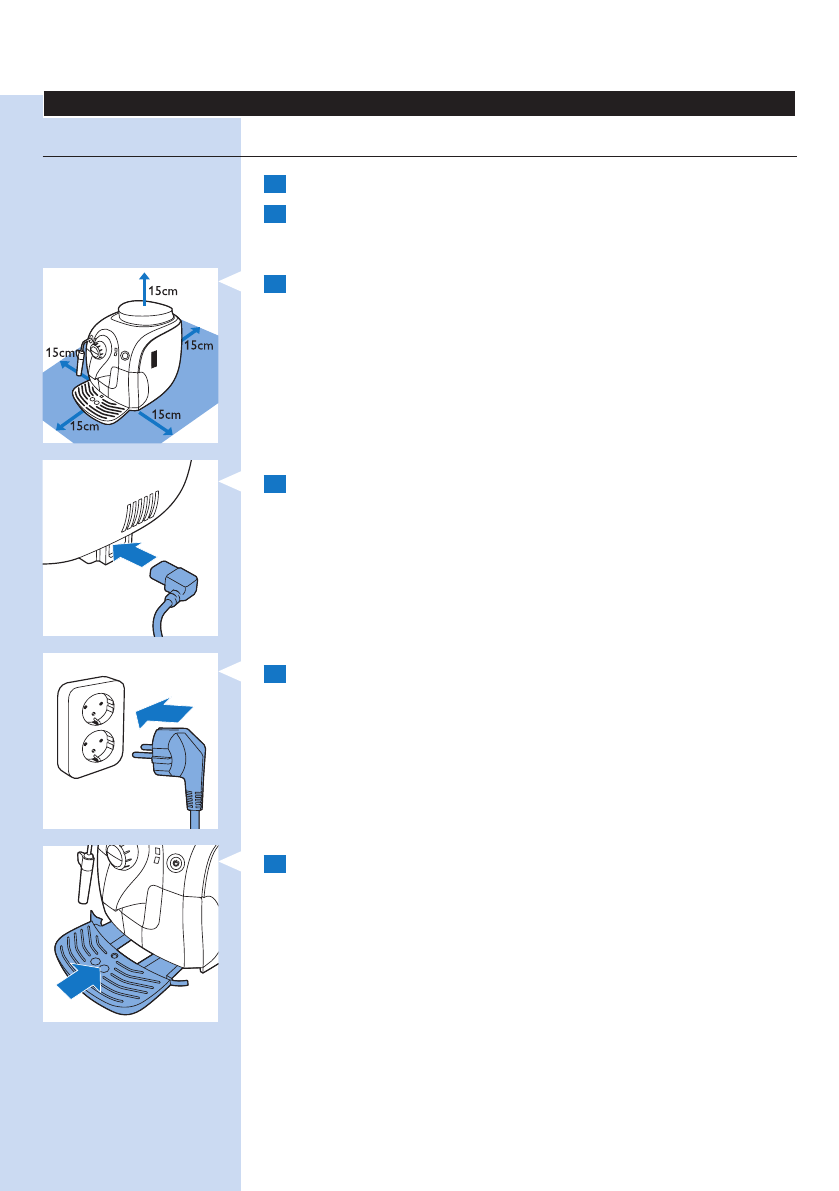 15cm

15cm

15cm

15cm

15cm