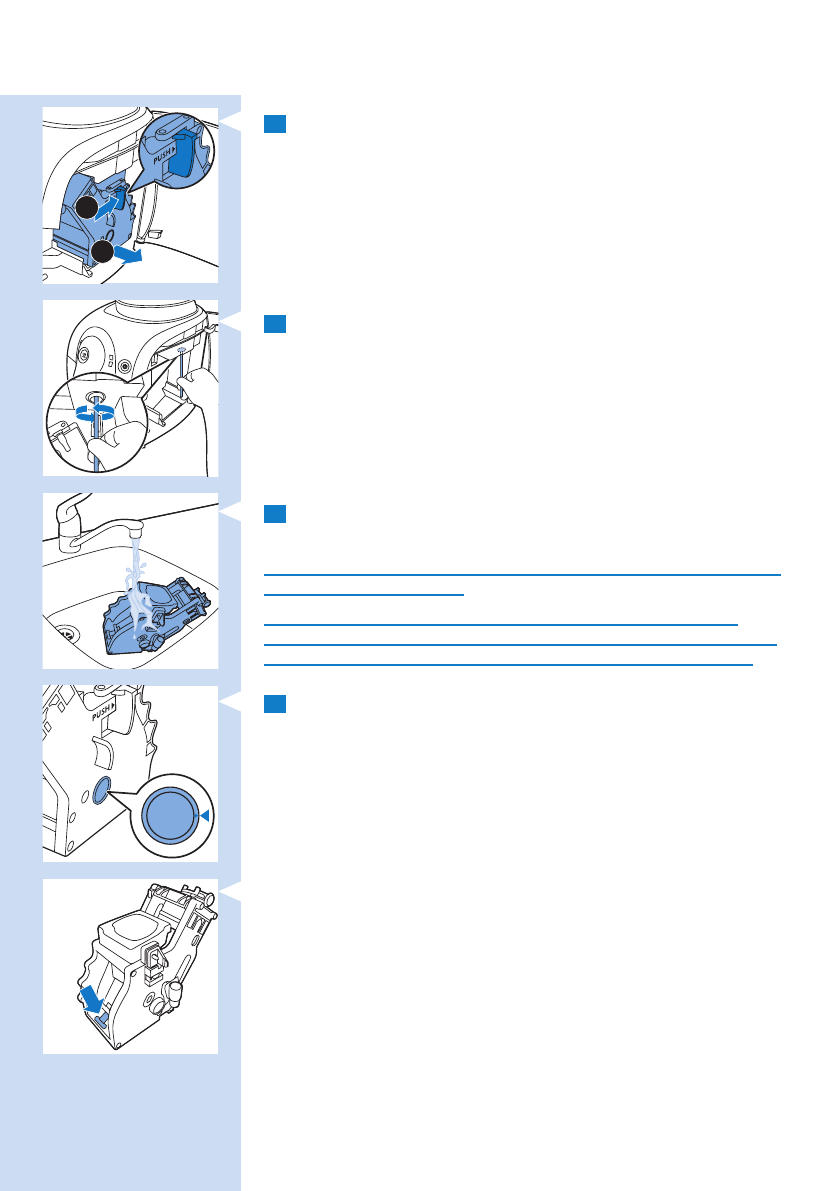 PUSH

PUSH