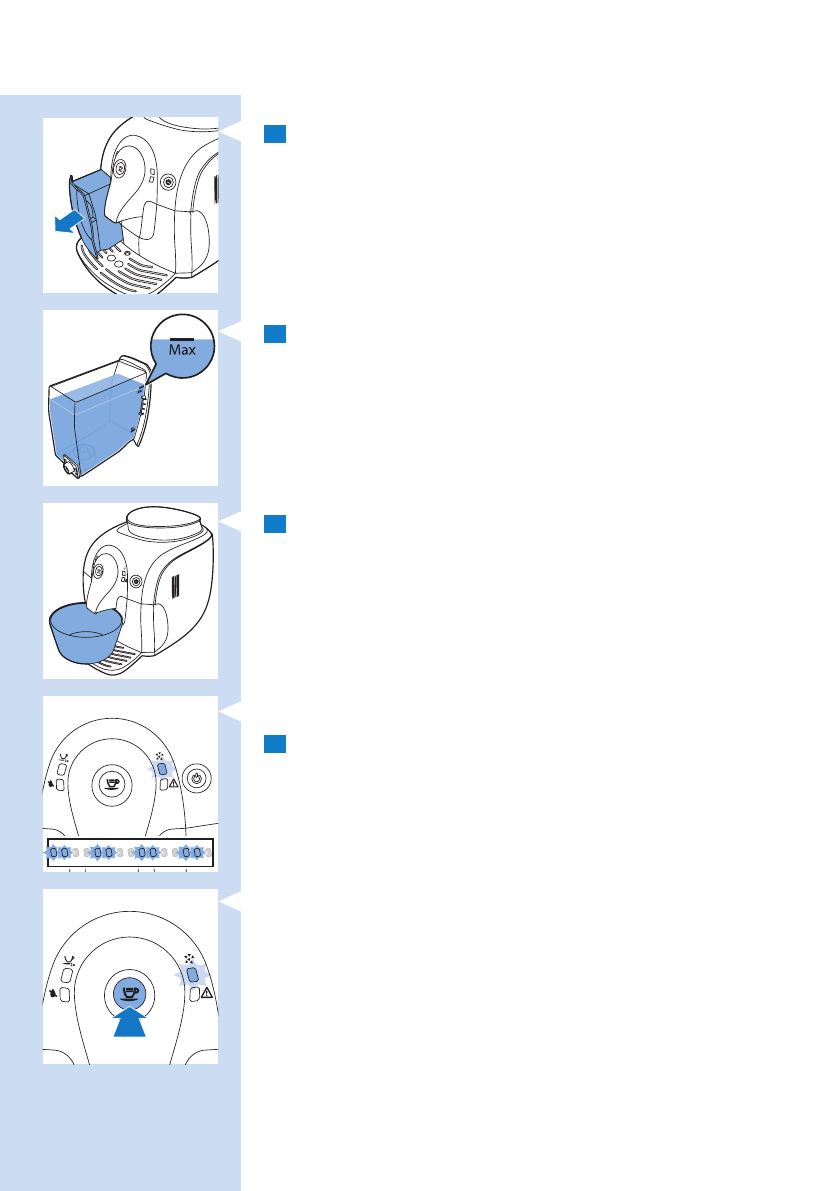 Max