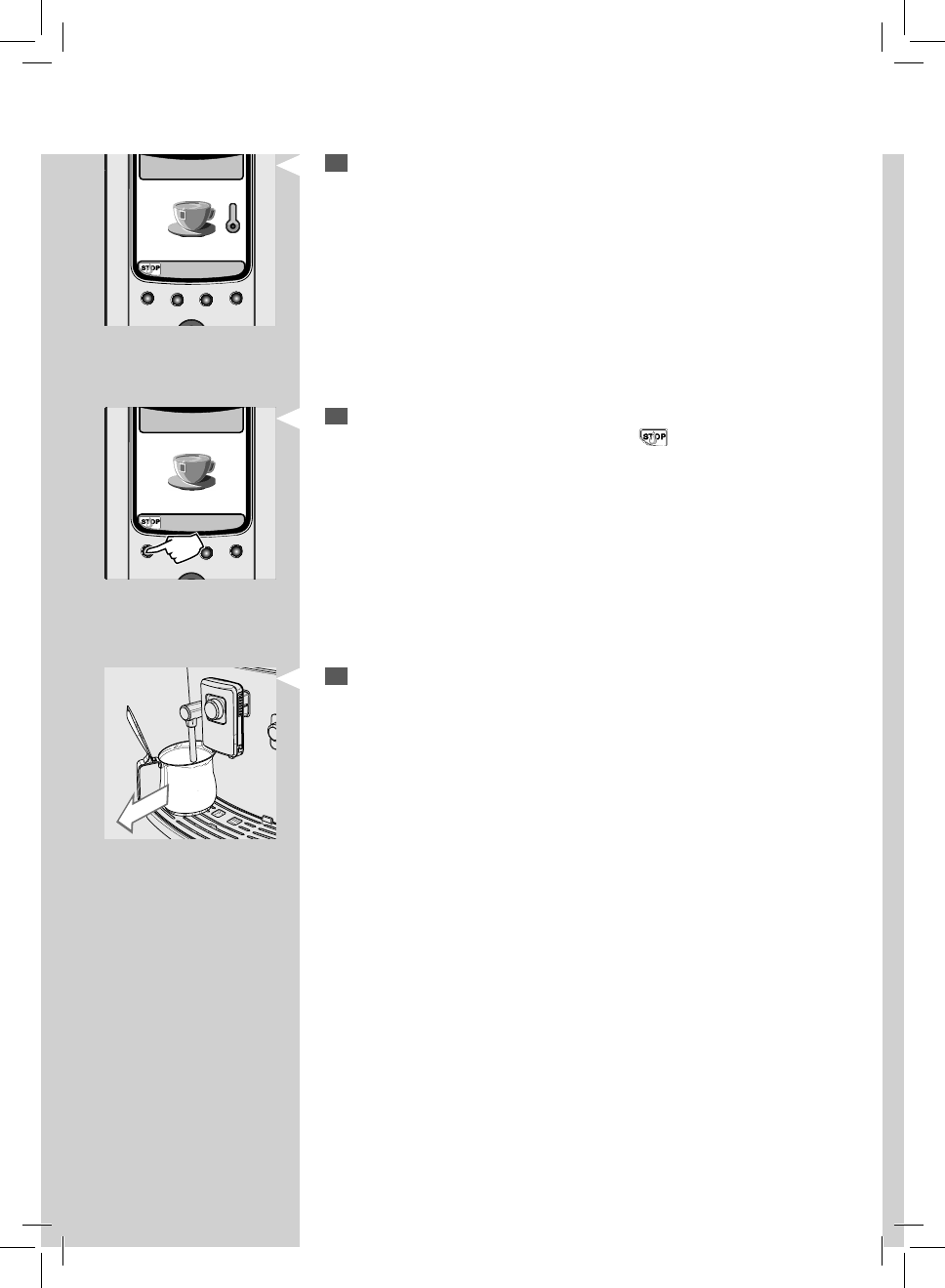 STOP

STOP

STOP