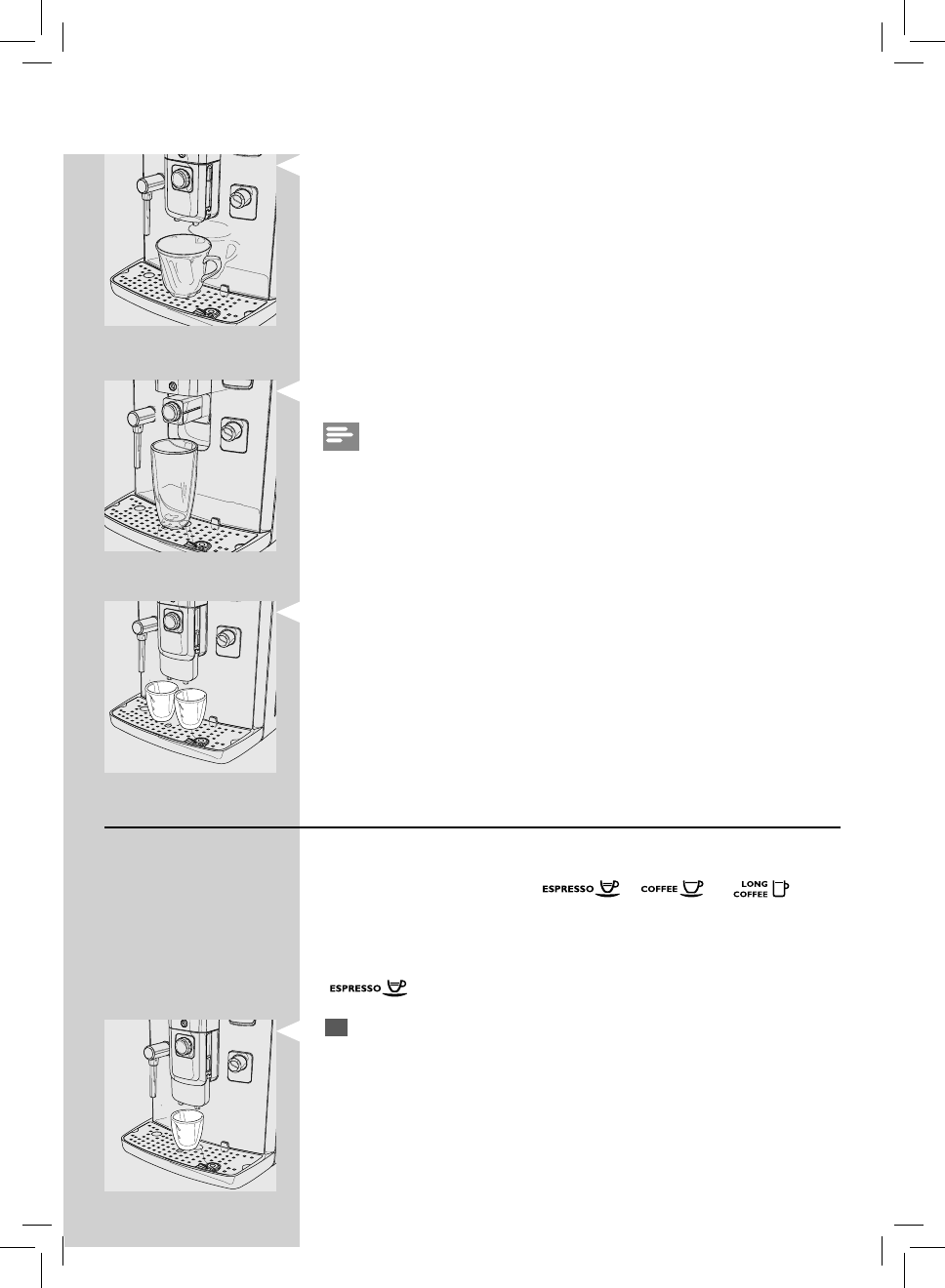 ESPRESSO COFFEE LONG COFFEE

ESPRESSO