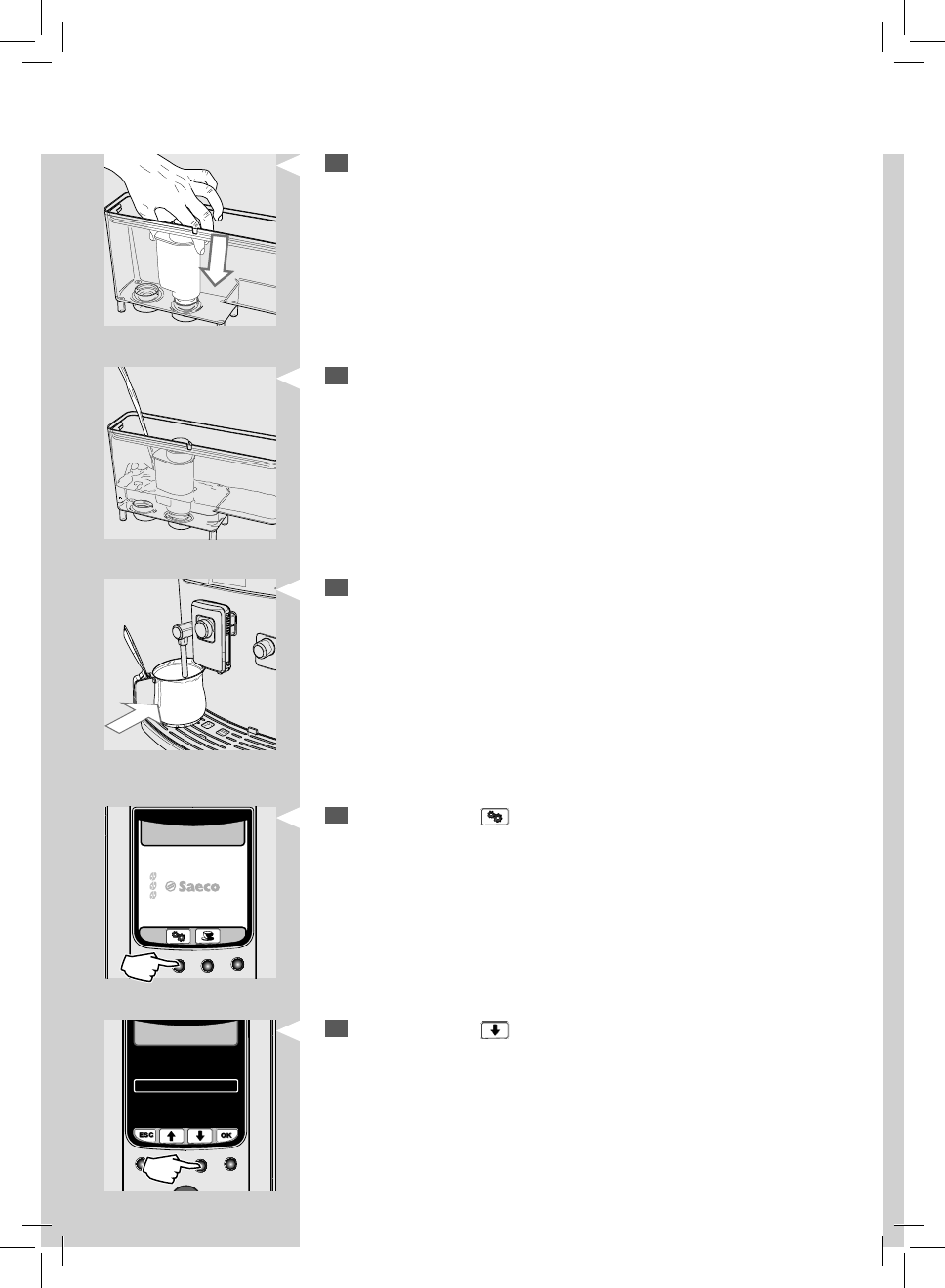 Saeco

ESC

OK