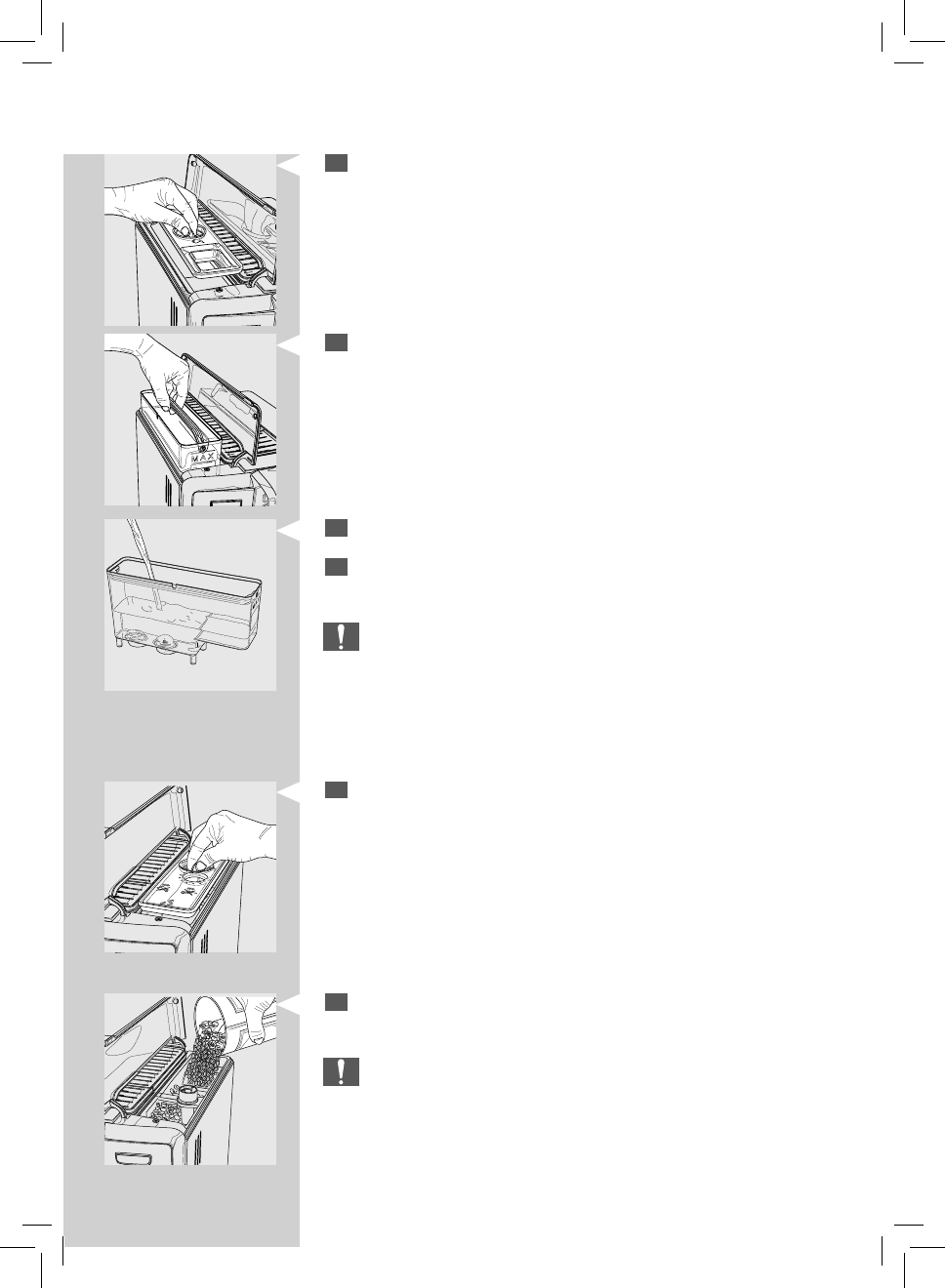 MAX