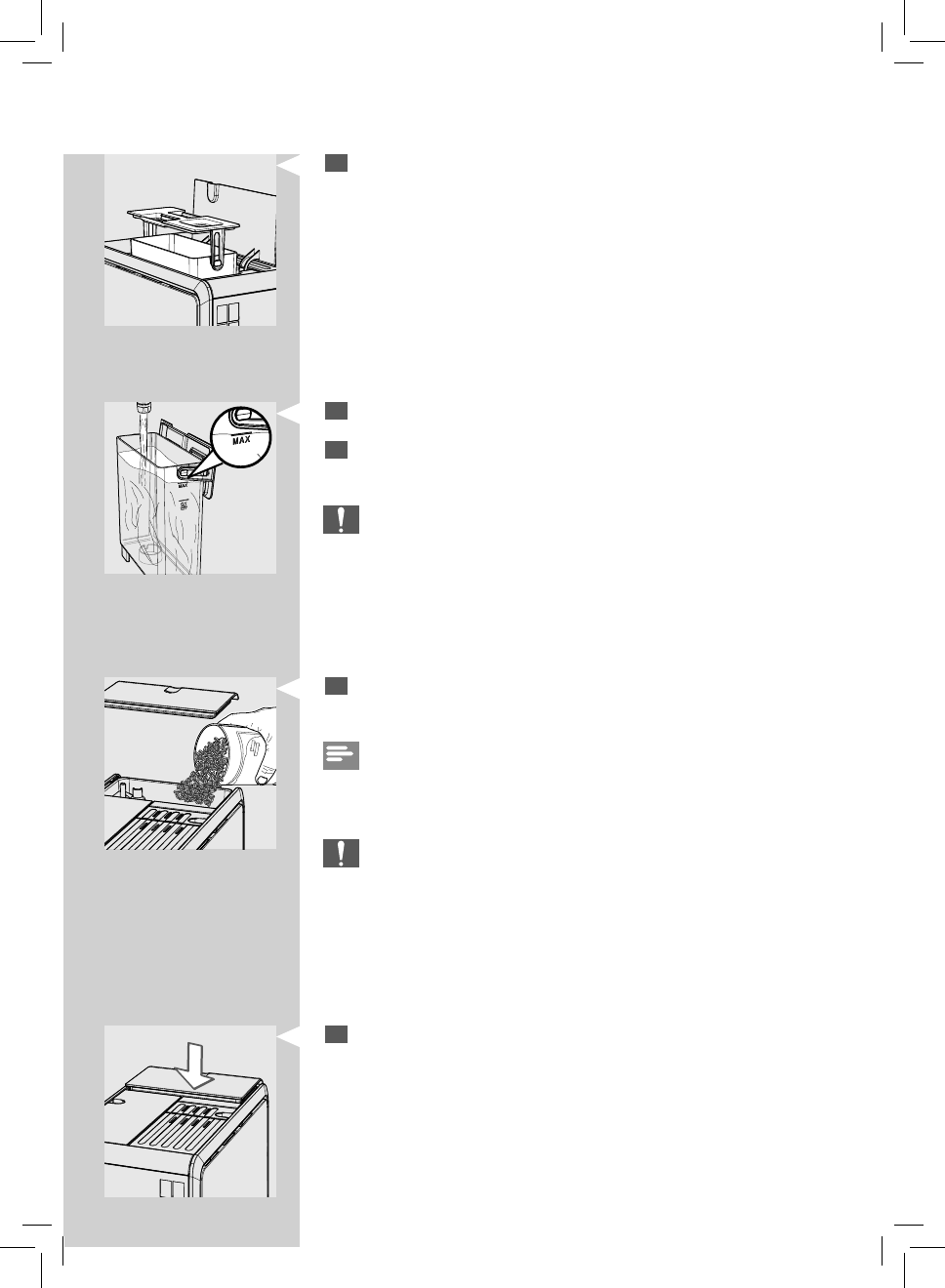 MAX

MAX