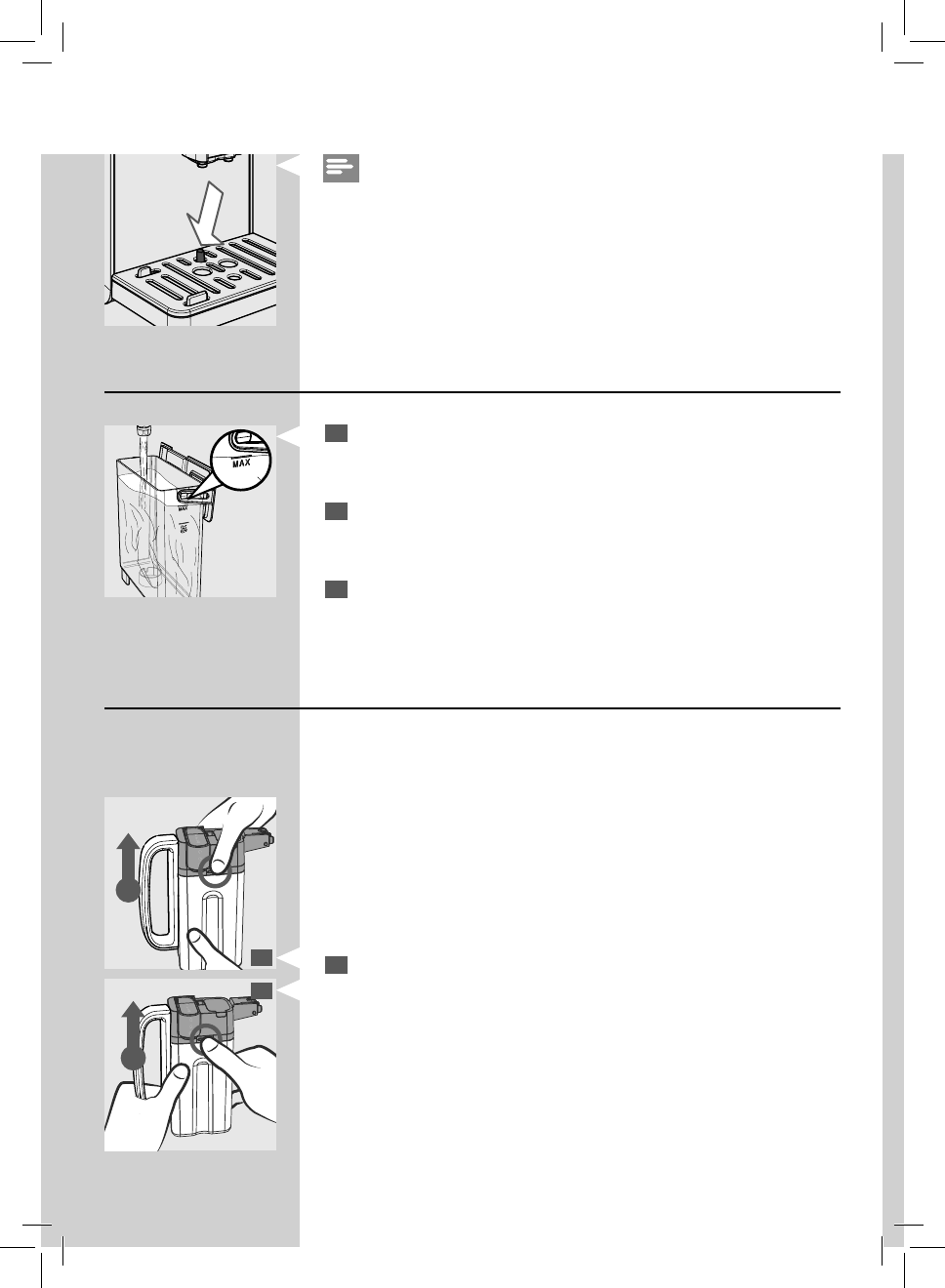 MAX

MAX