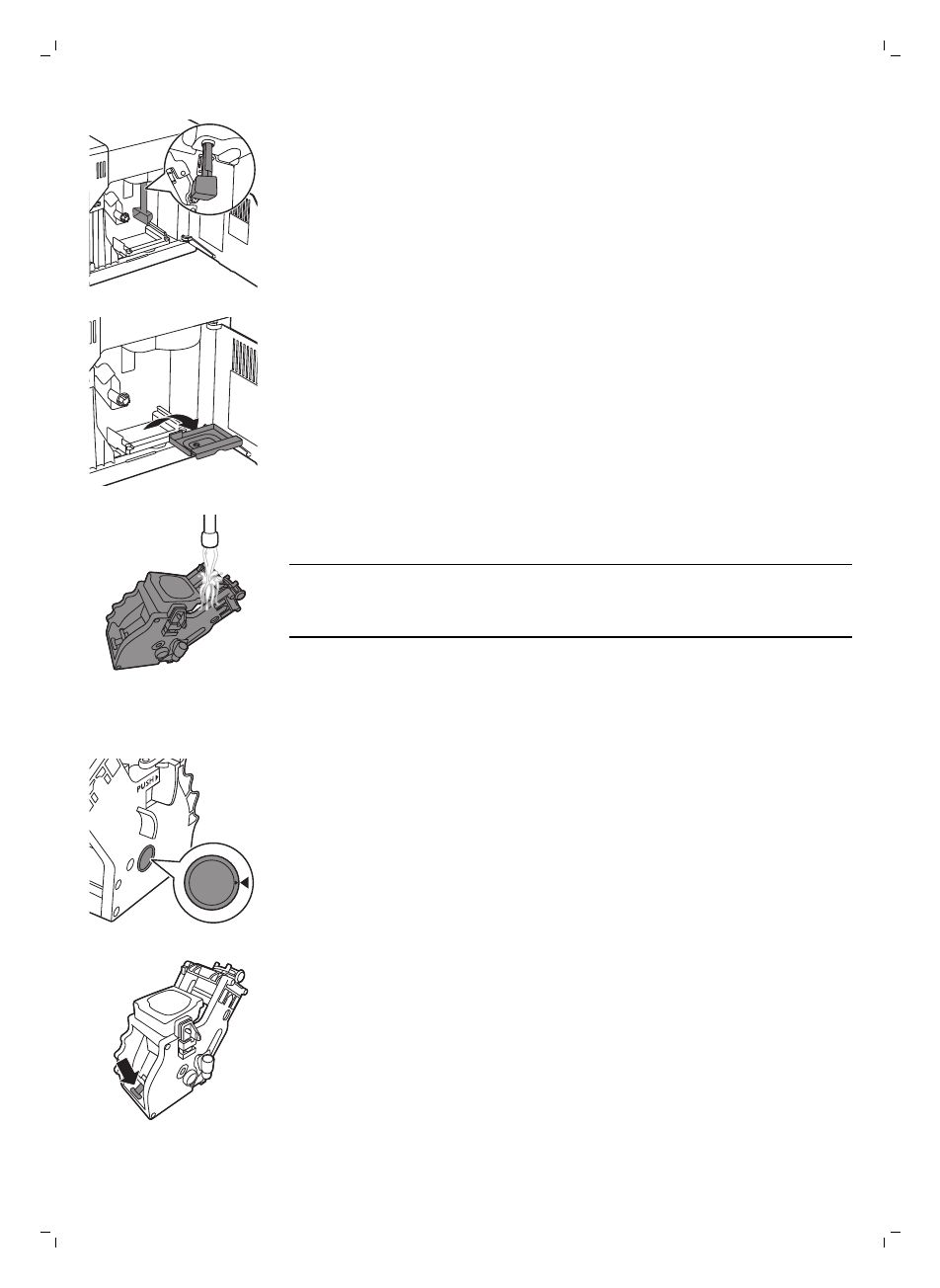 PUSH