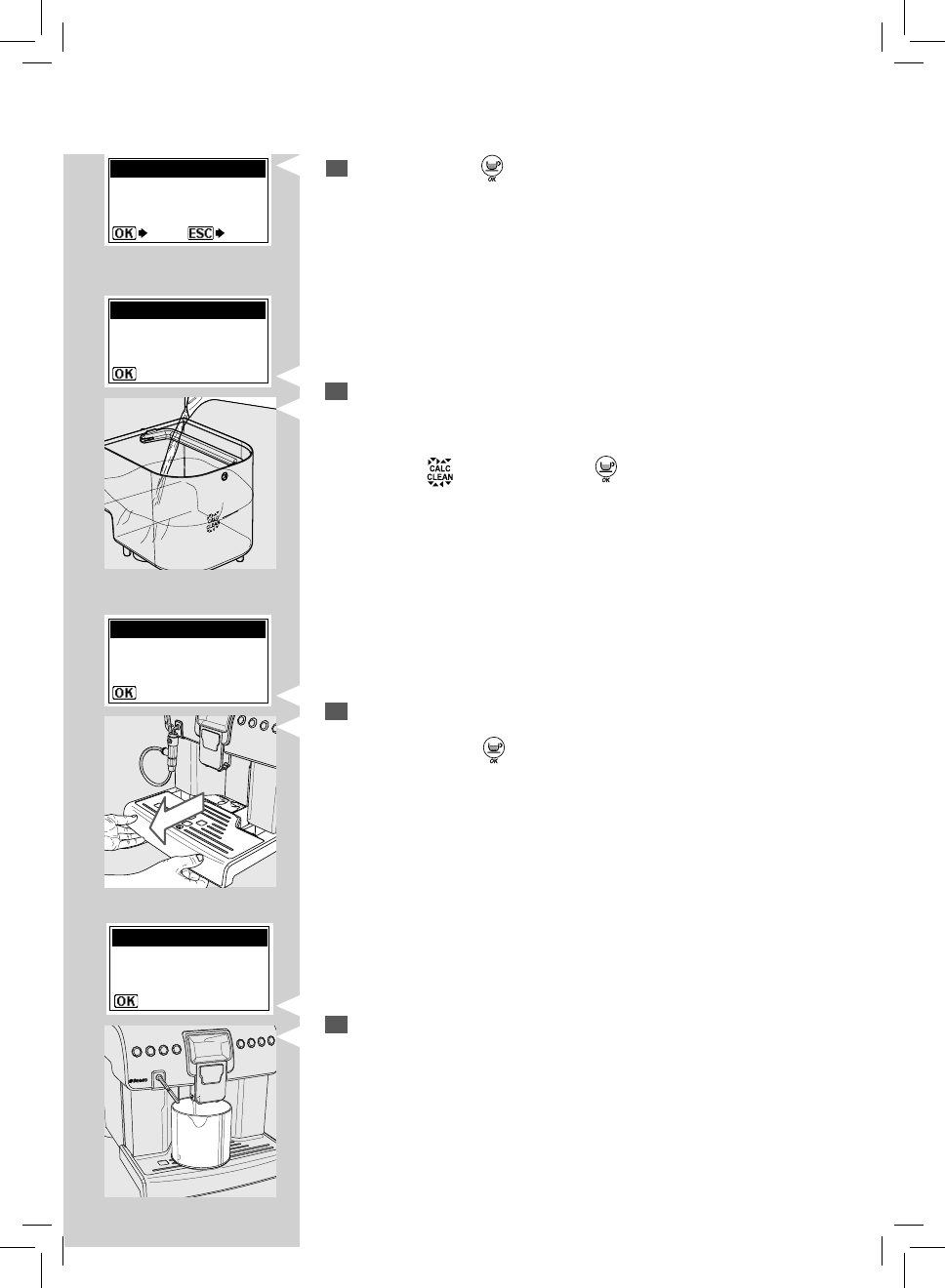 OK ESC

OK

CALC CLEAN

OK

OK