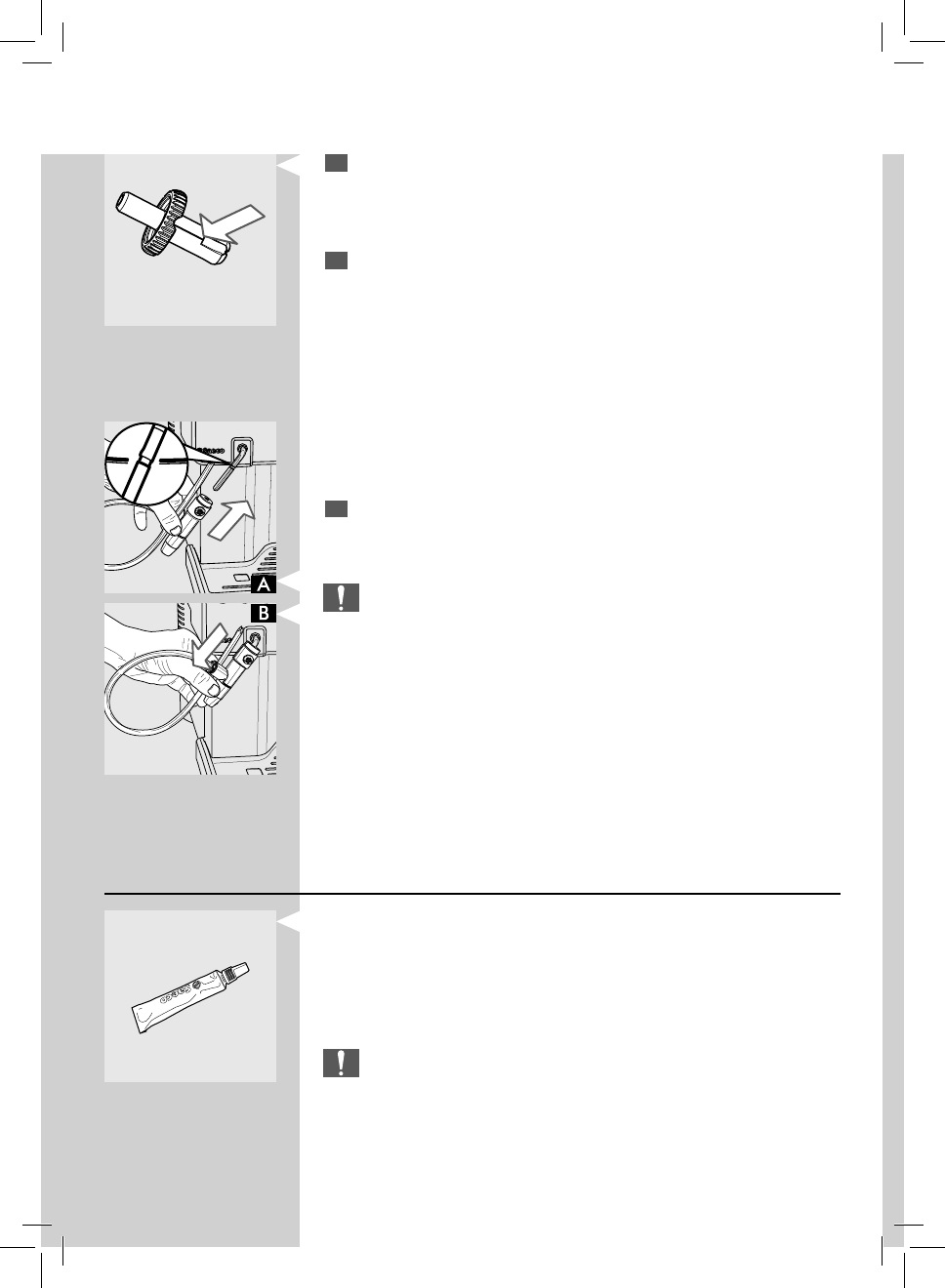 A

B