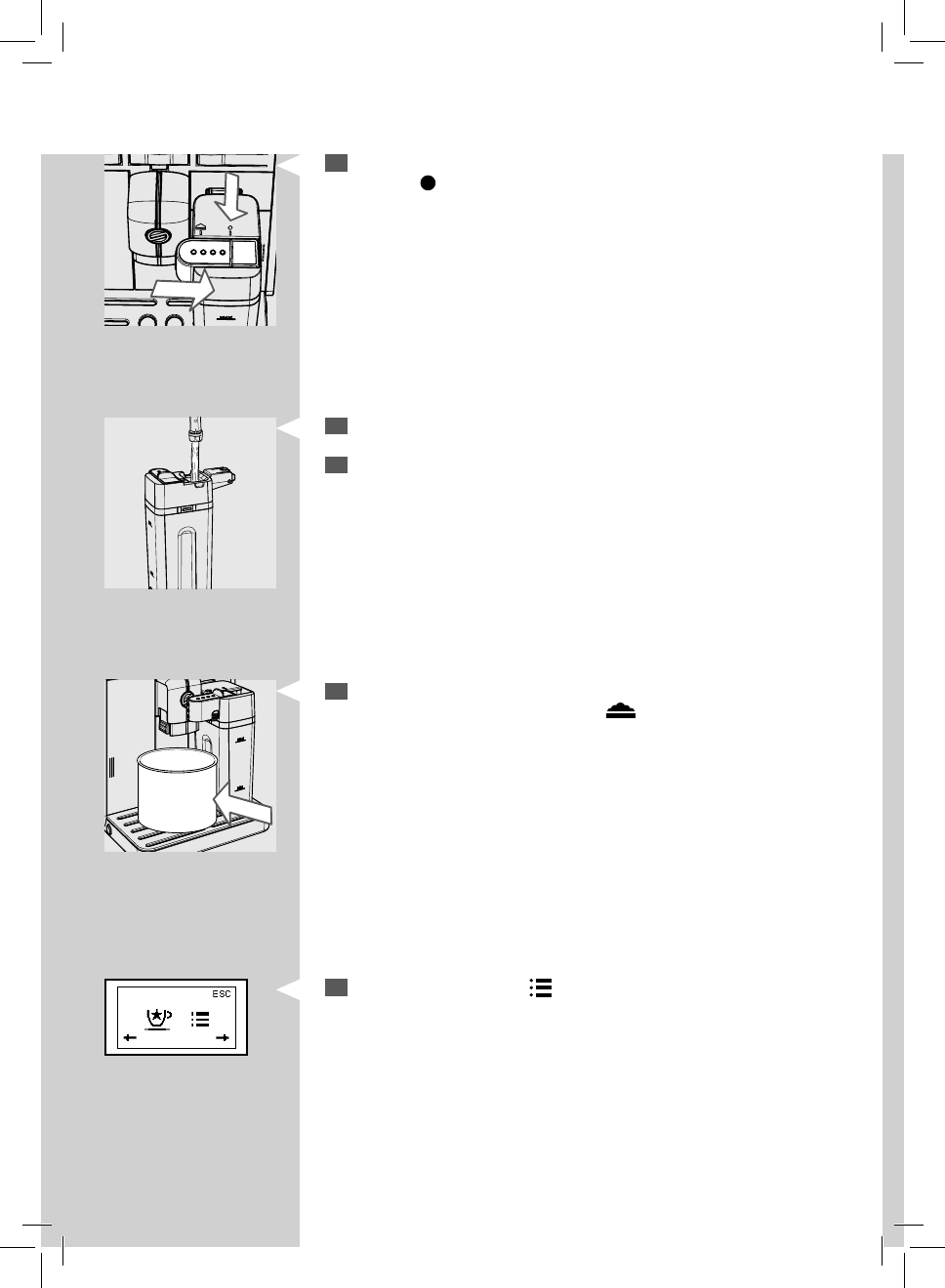 ESC