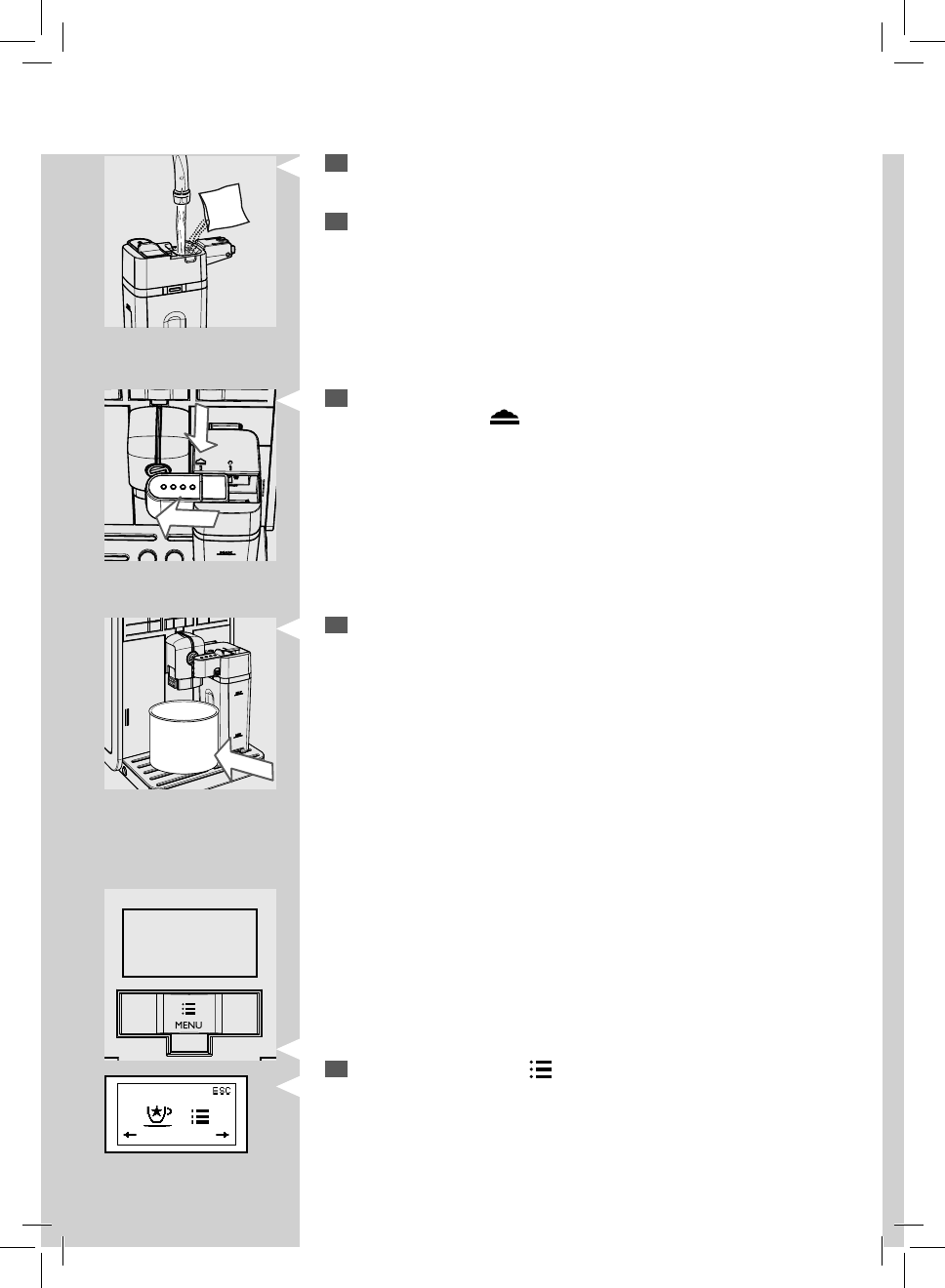 MENU

ESC