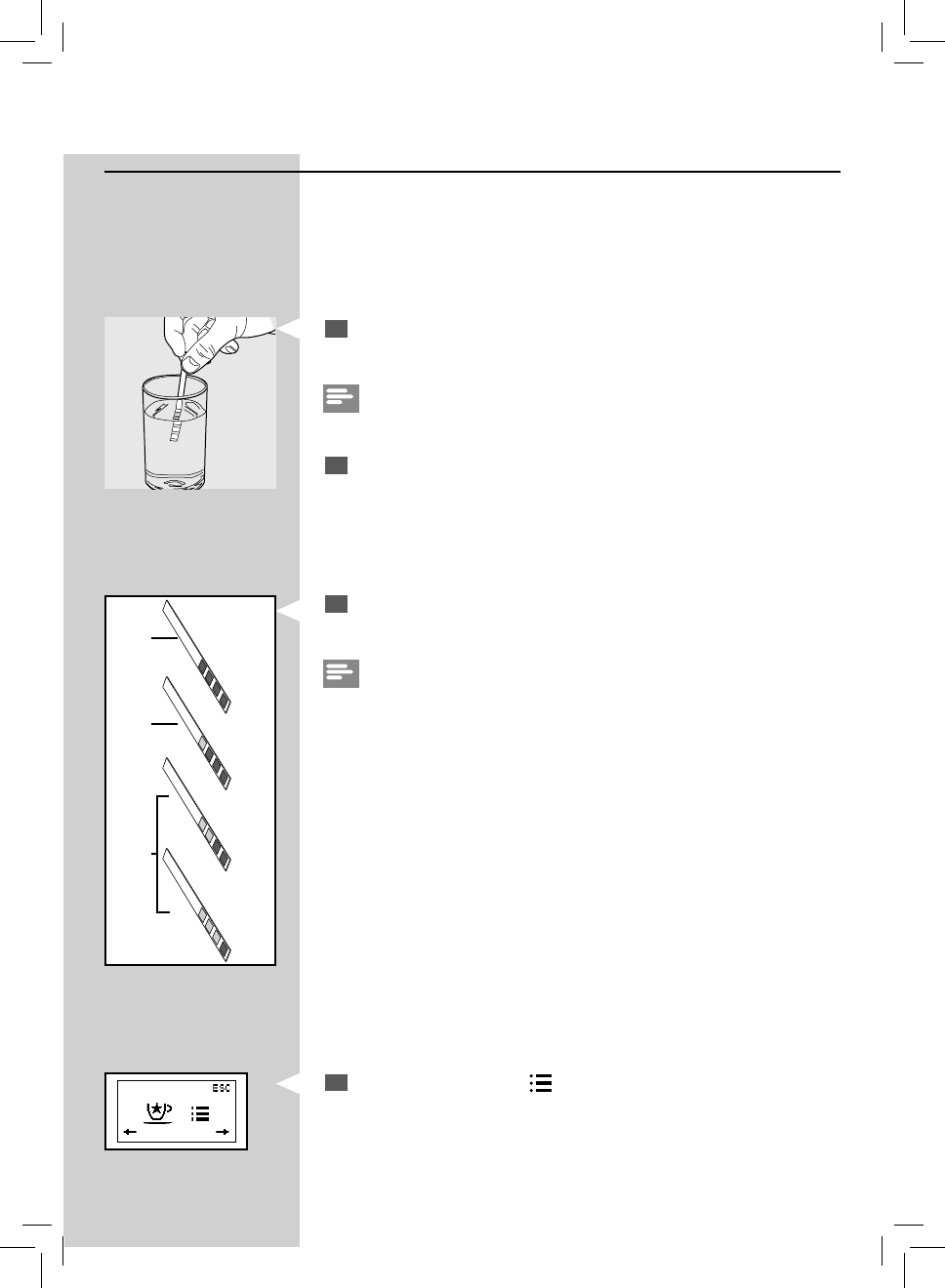 ESC