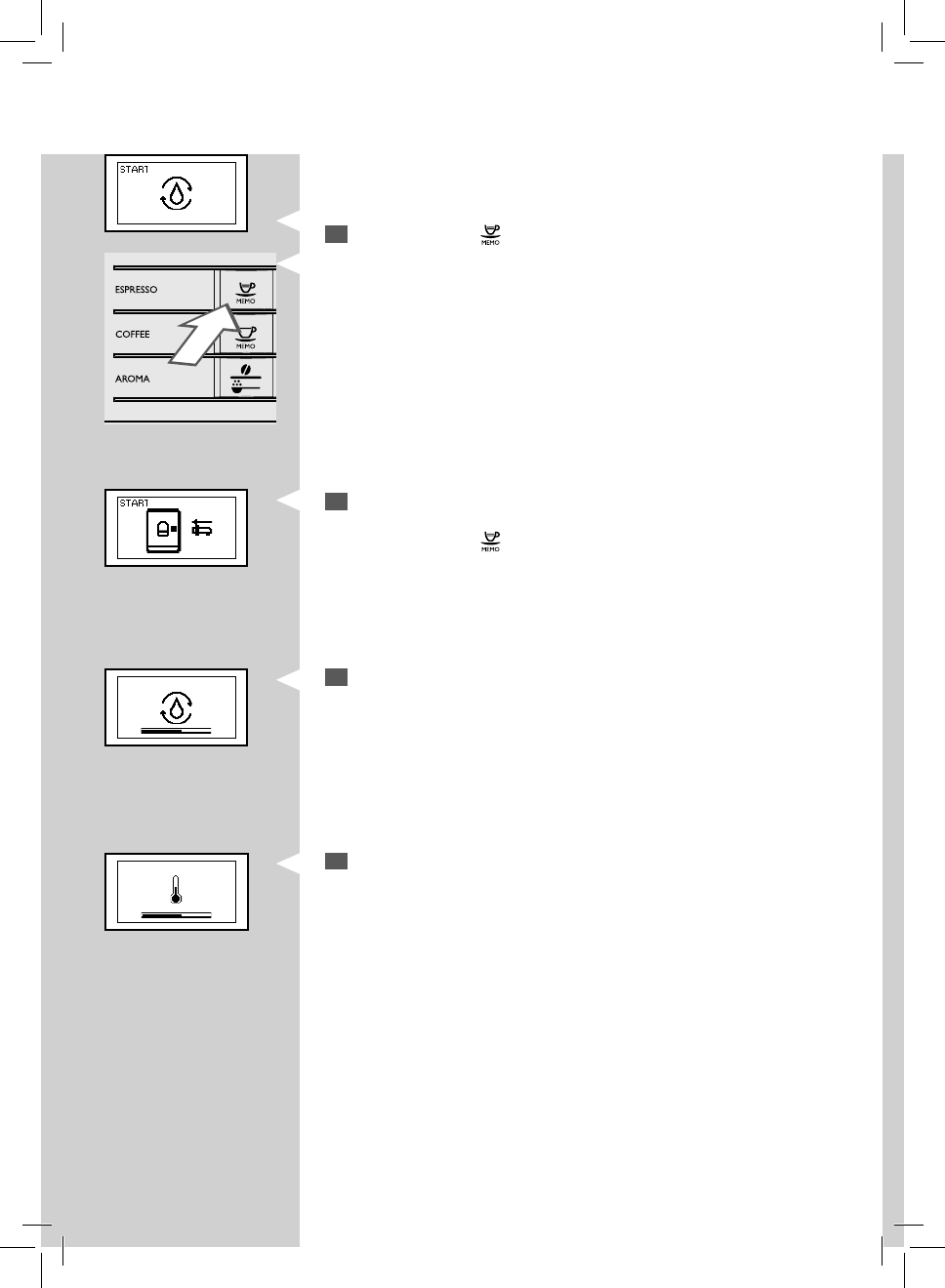 START

MEMO

ESPRESSO

MEMO

COFFEE

MEMO

AROMA

START

MEMO