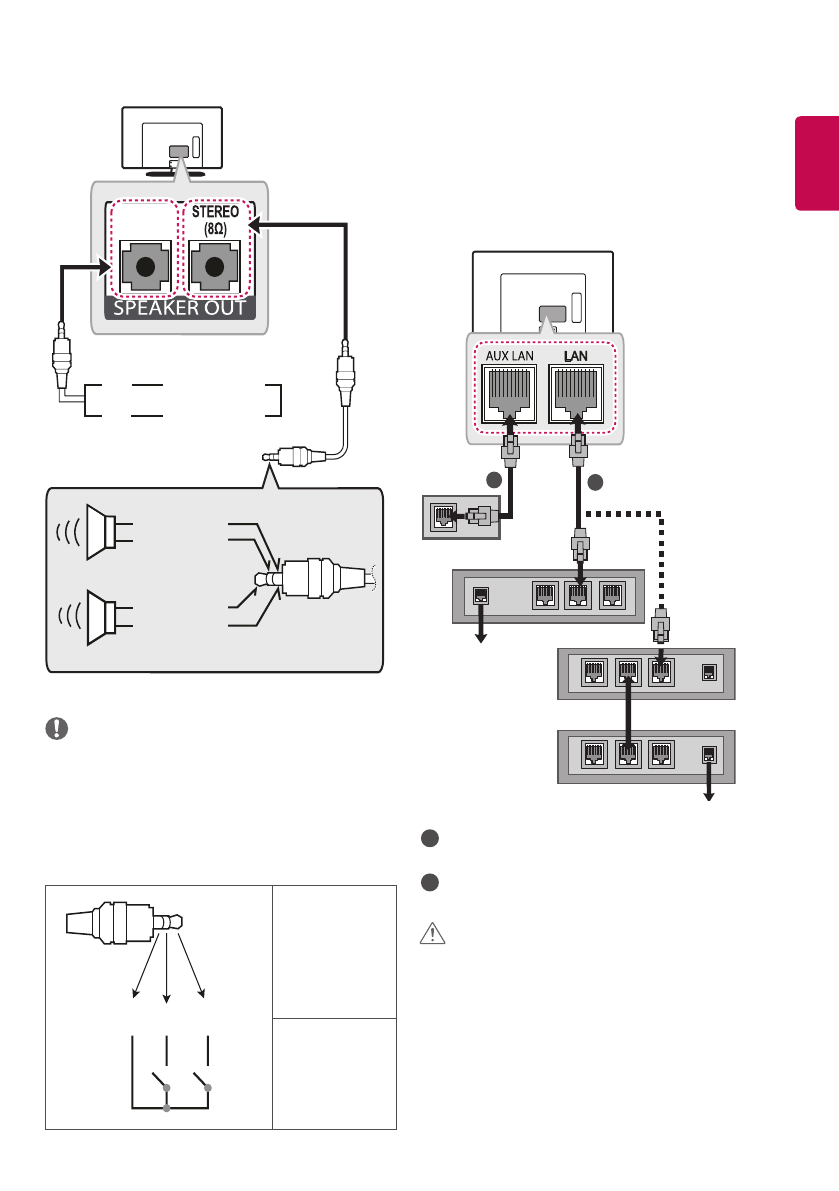 STEREO
(8Ω)

SPEAKER OUT

AUX LAN

LAN