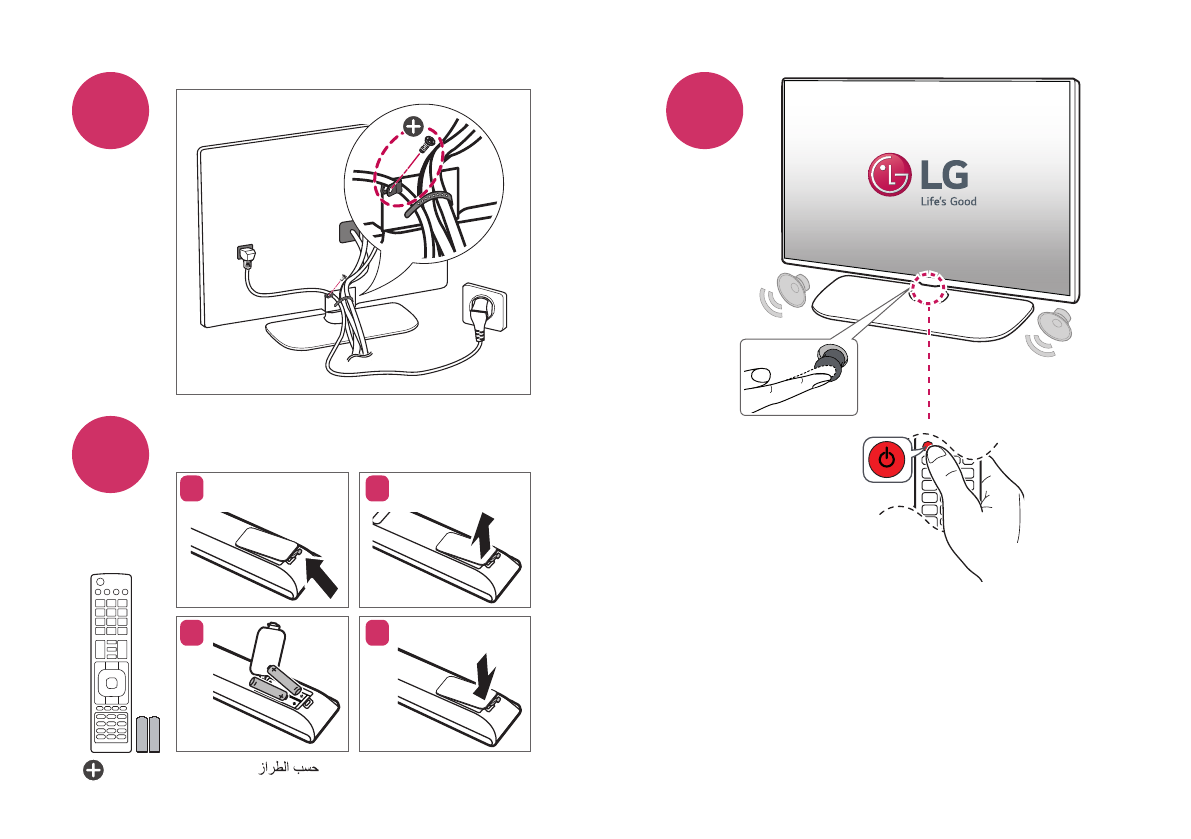 LG
Life's Good

حسب الطراز