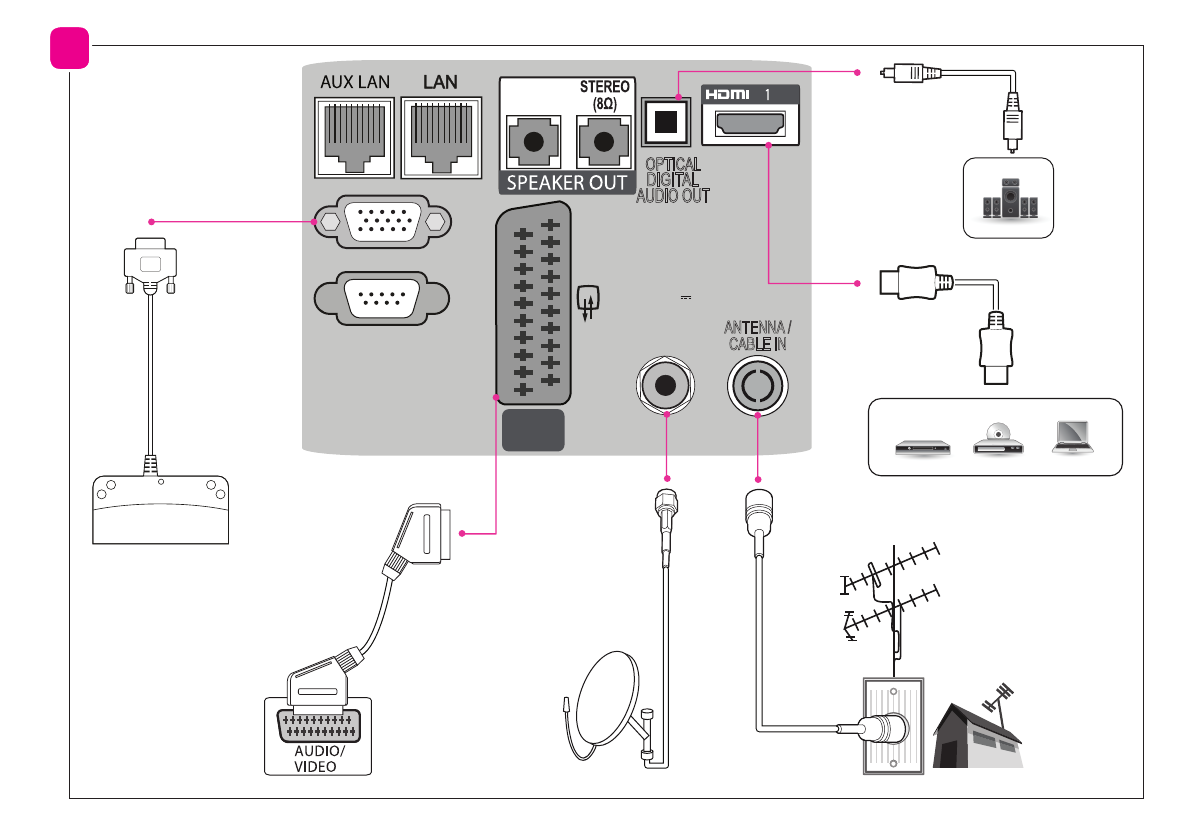 AUX LAN LAN

STEREO (8Ω)

SPEAKER OUT

OPTICAL DIGITAL AUDIO OUT

HDMI 1

ANTENNA / CABLE IN

AUDIO/ VIDEO