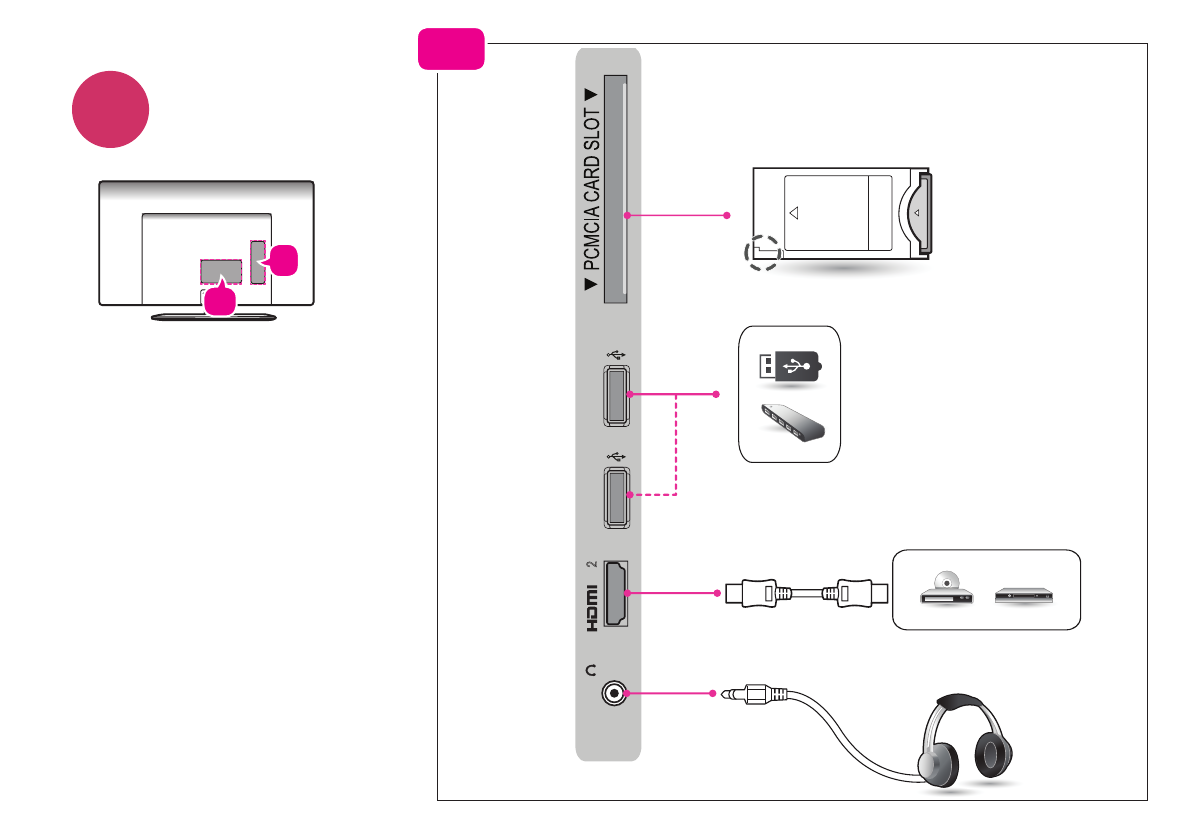 ▼ PCMCIA CARD SLOT ▼

HDMI 2