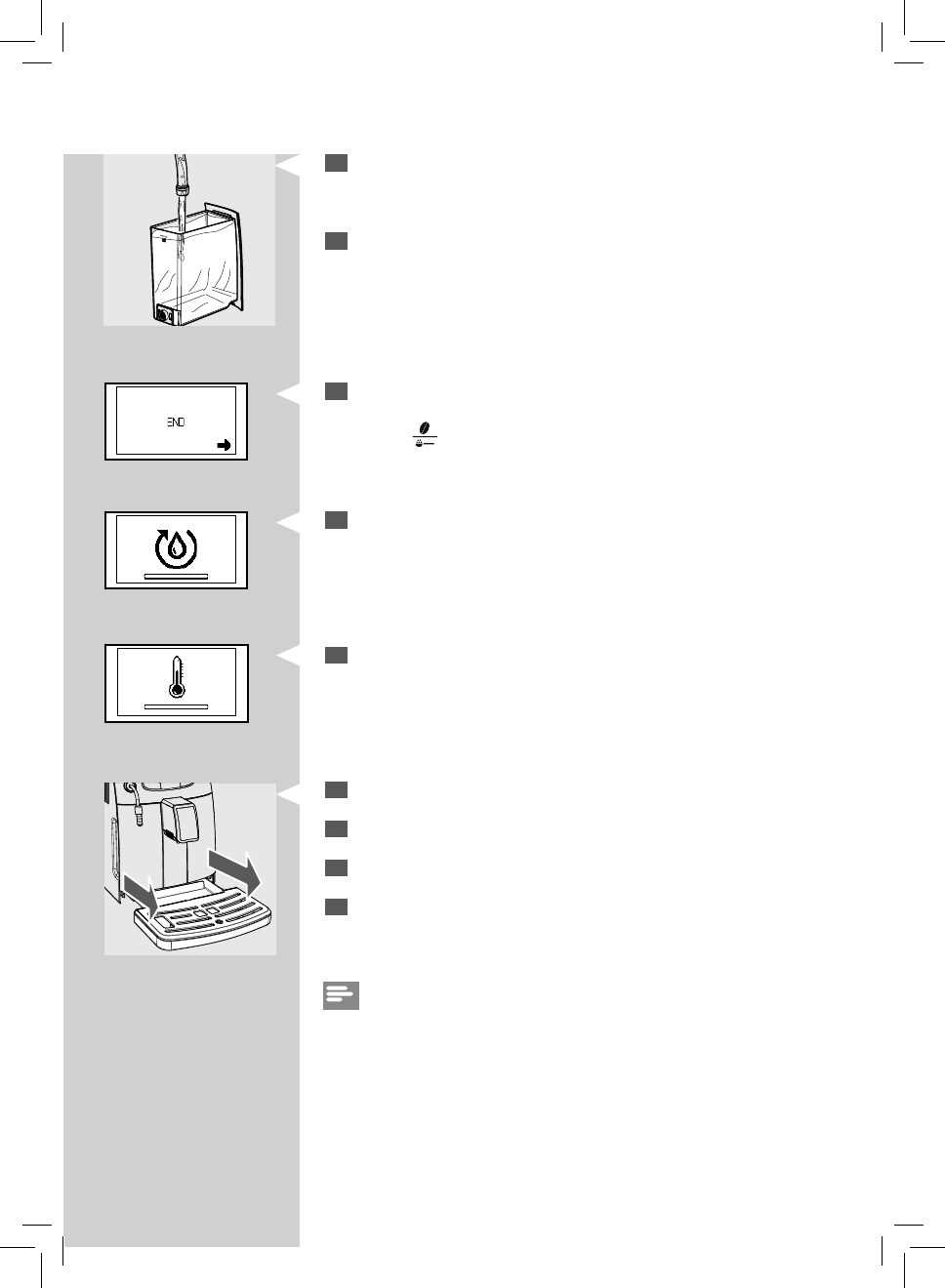 END