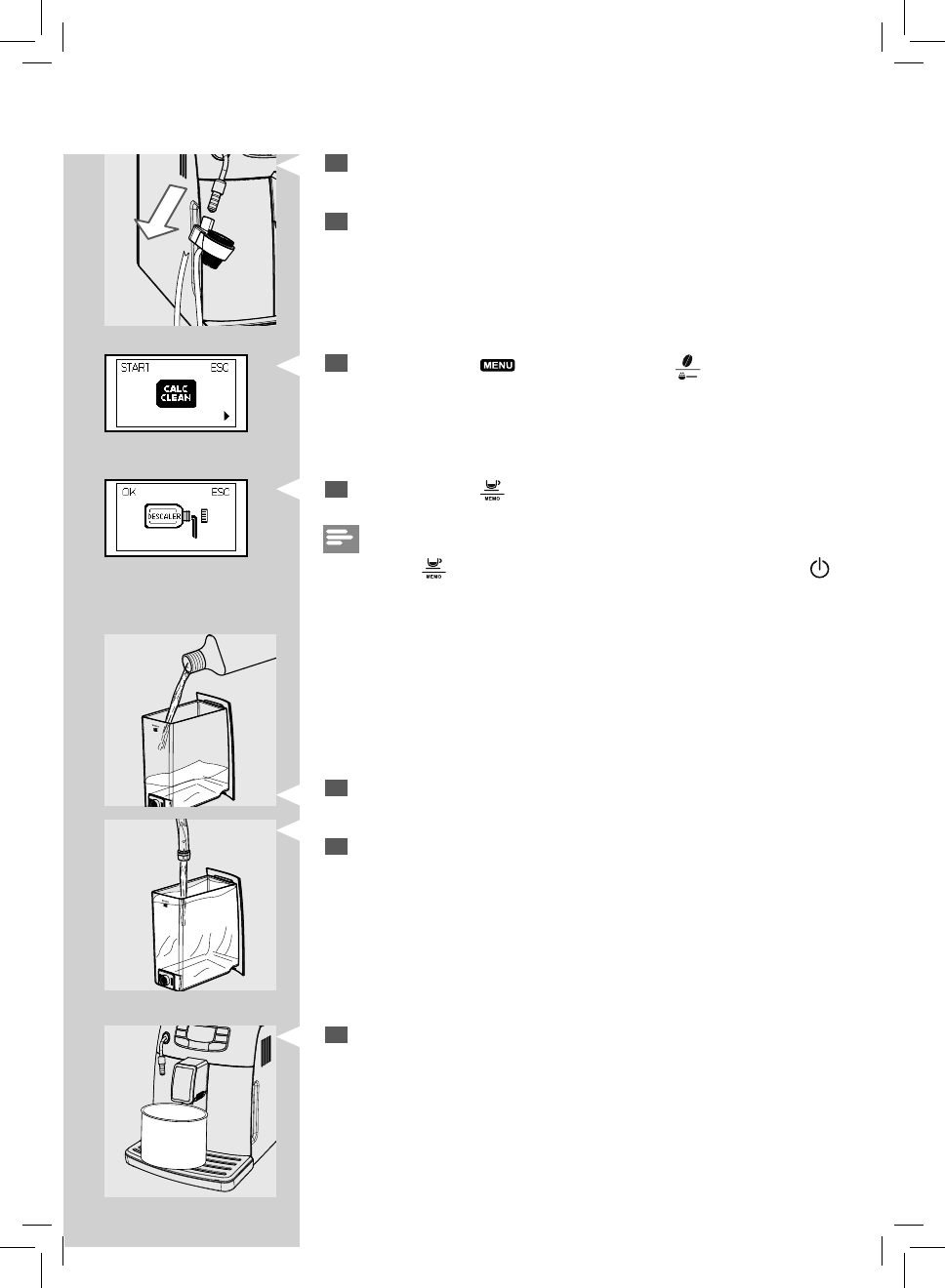 START ESC

CALC CLEAN

MENU

OK ESC

DESCALER

MEMO

MEMO