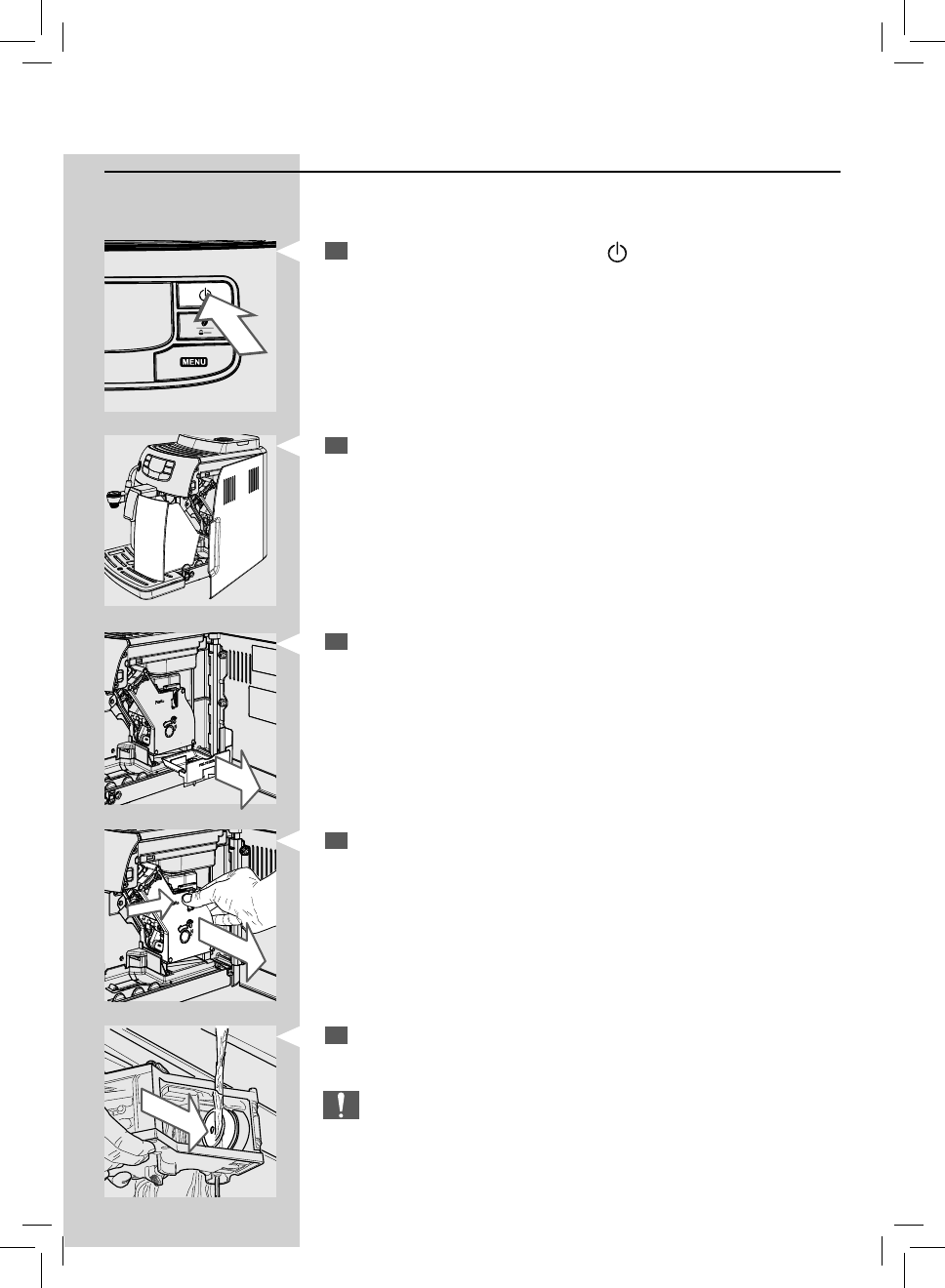 MENU