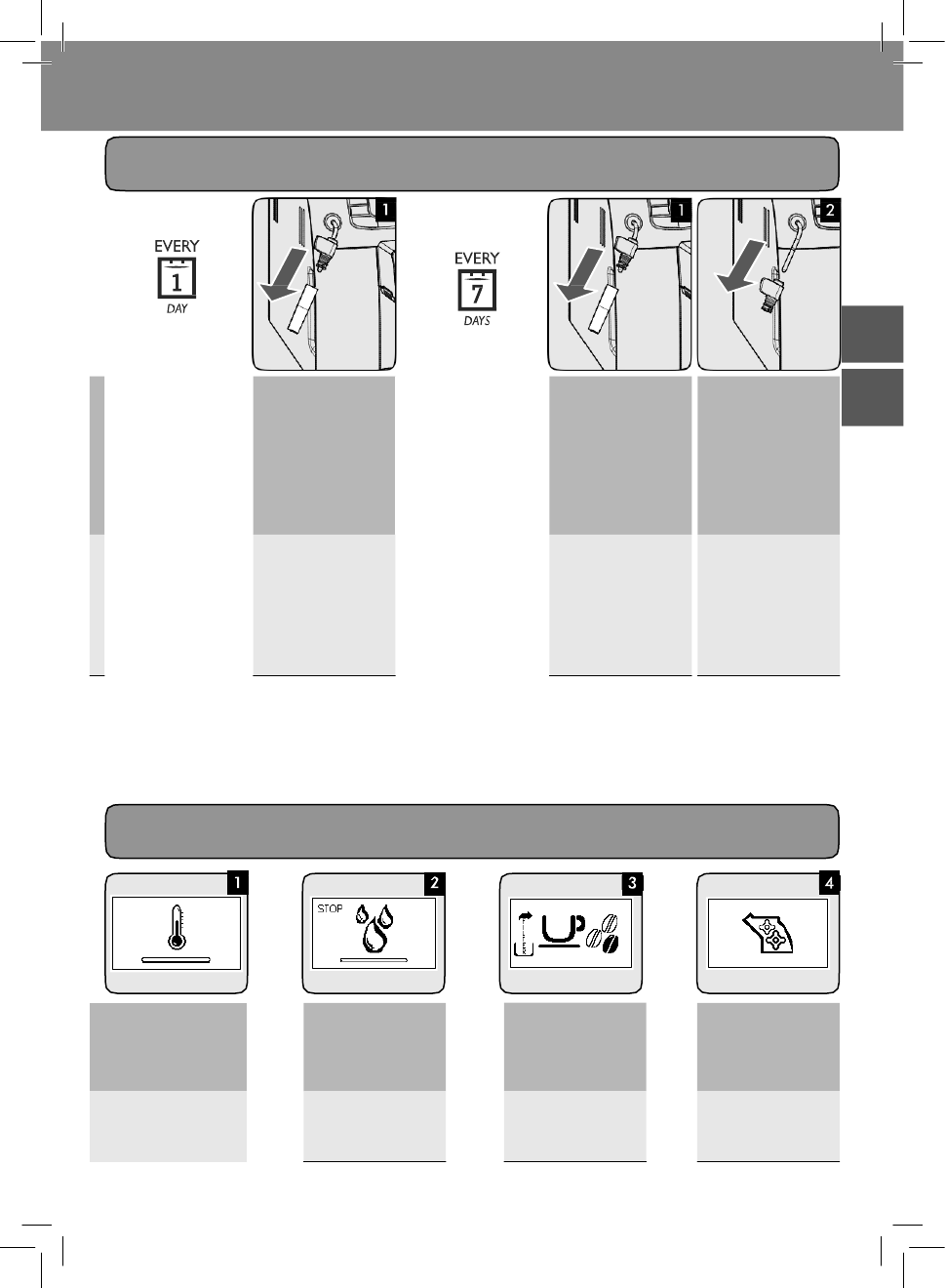 EVERY
1
DAY

1

EVERY
7
DAYS

1

2

1

2

STOP

3

4