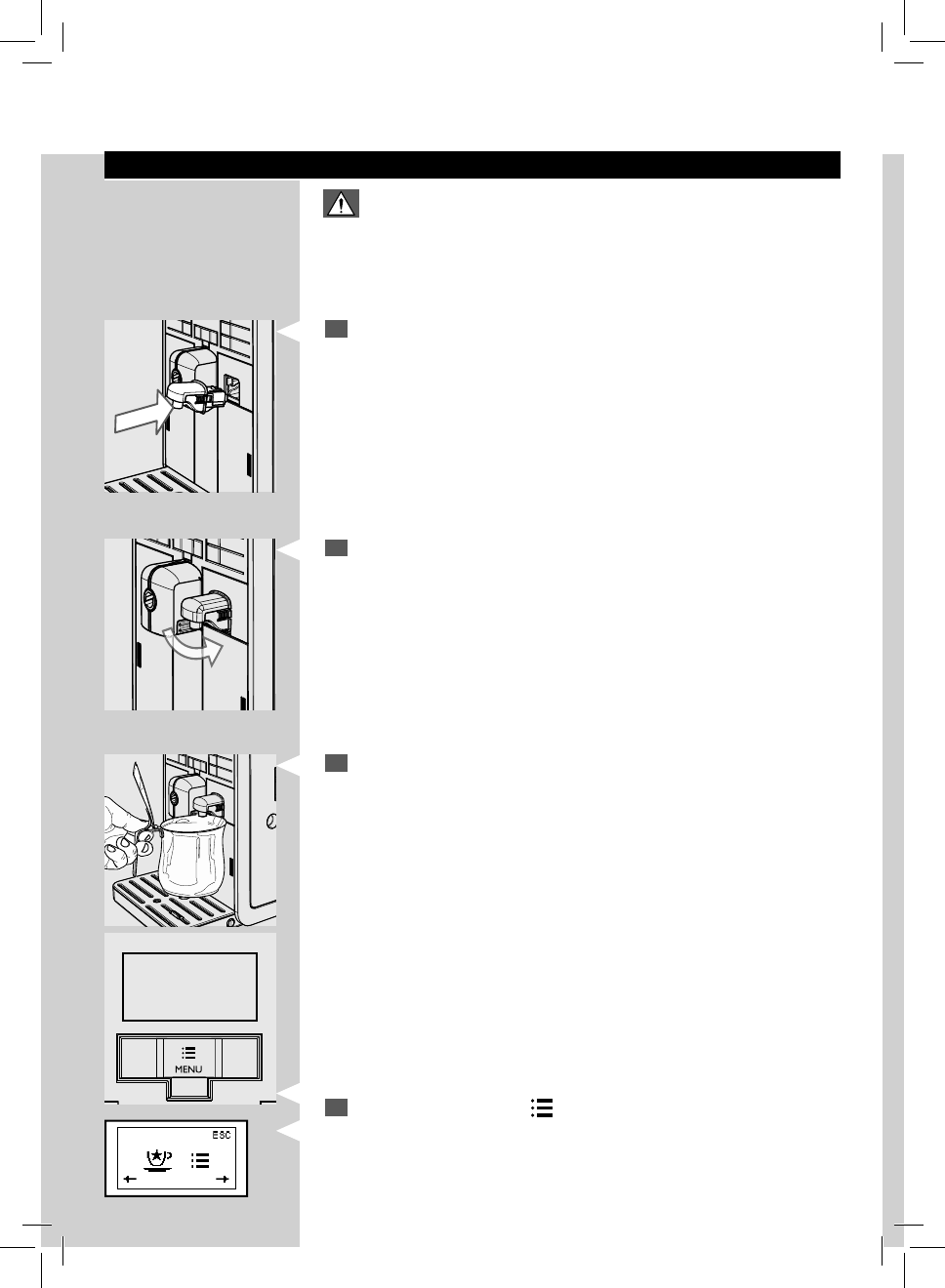 MENU

ESC