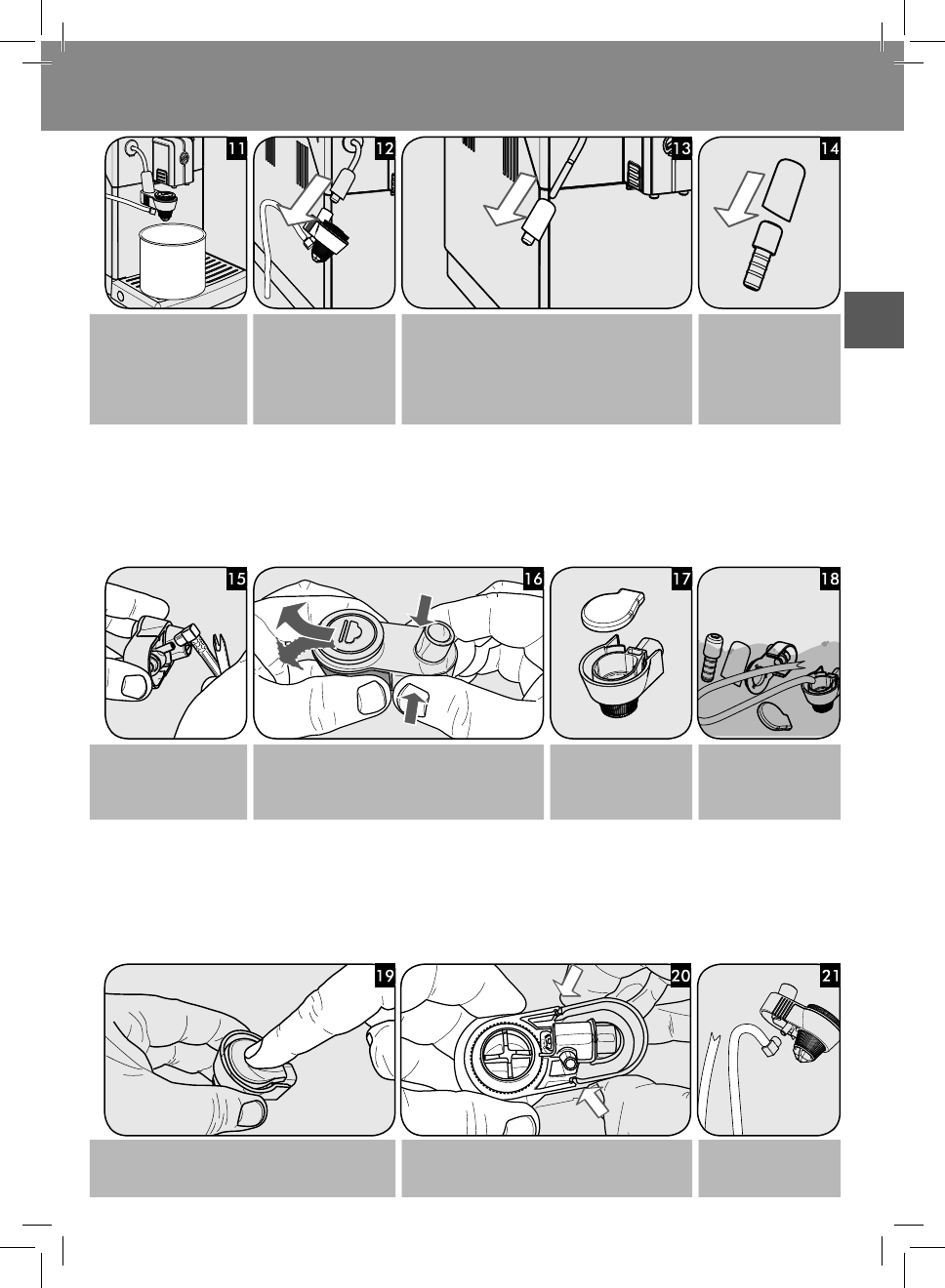 11

12

13

14

15

16

17

18

19

20

21