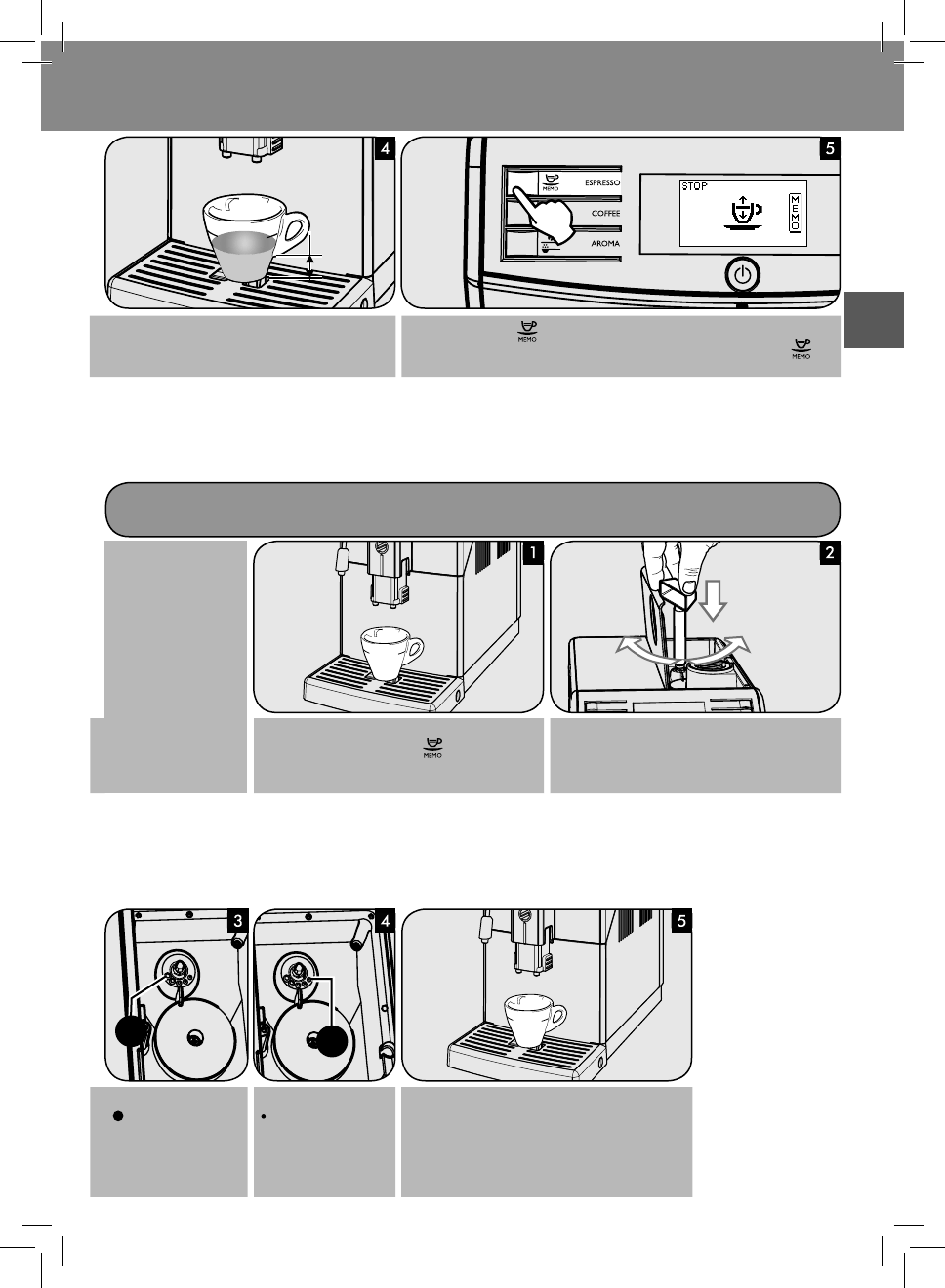 4

5

MEMO

ESPRESSO

COFFEE

AROMA

STOP

MEMO

MEMO

MEMO

1

2

MEMO

3

4

5