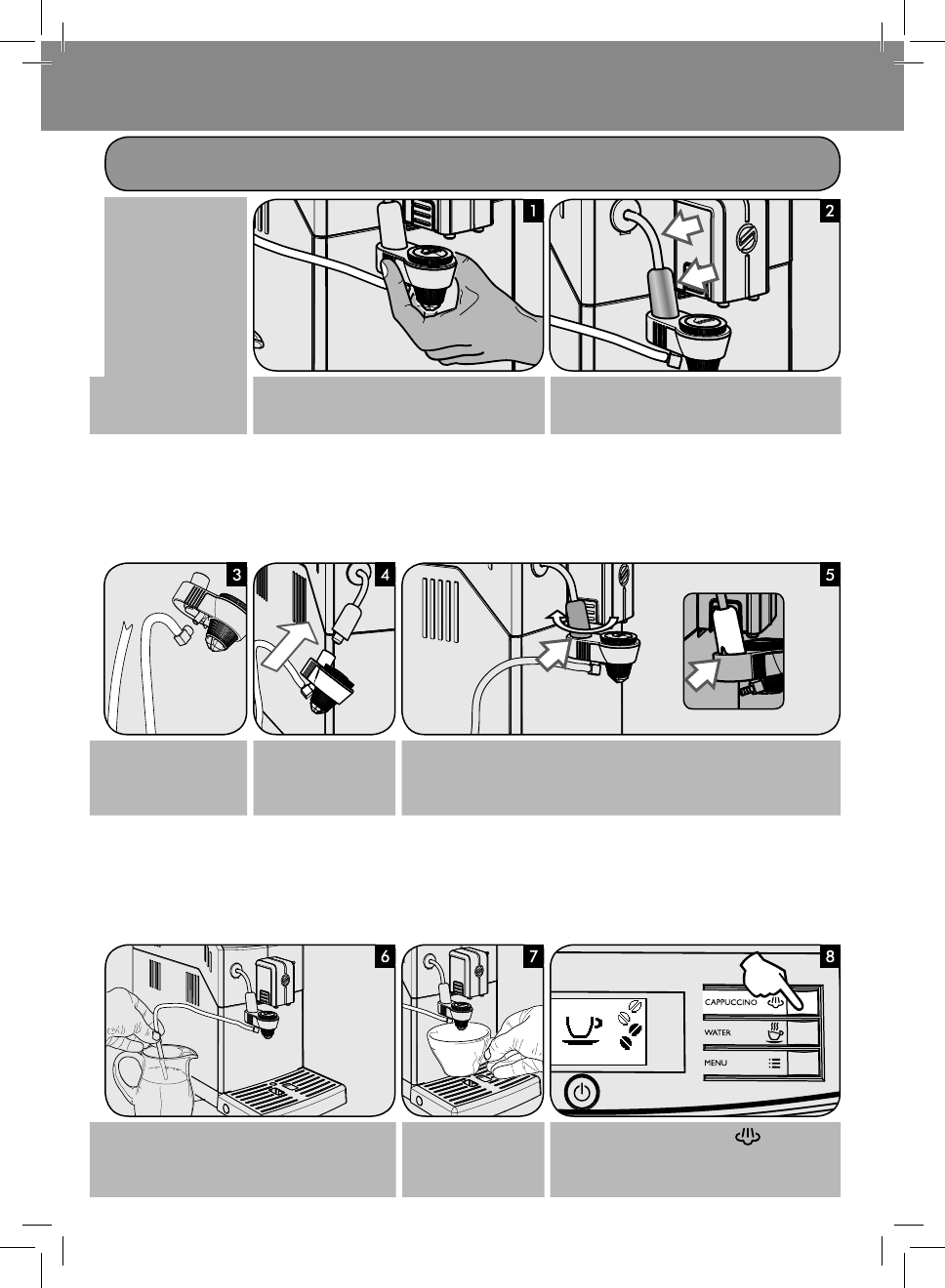 1

2

3

4

5

6

7

8

CAPPUCCINO

WATER

MENU