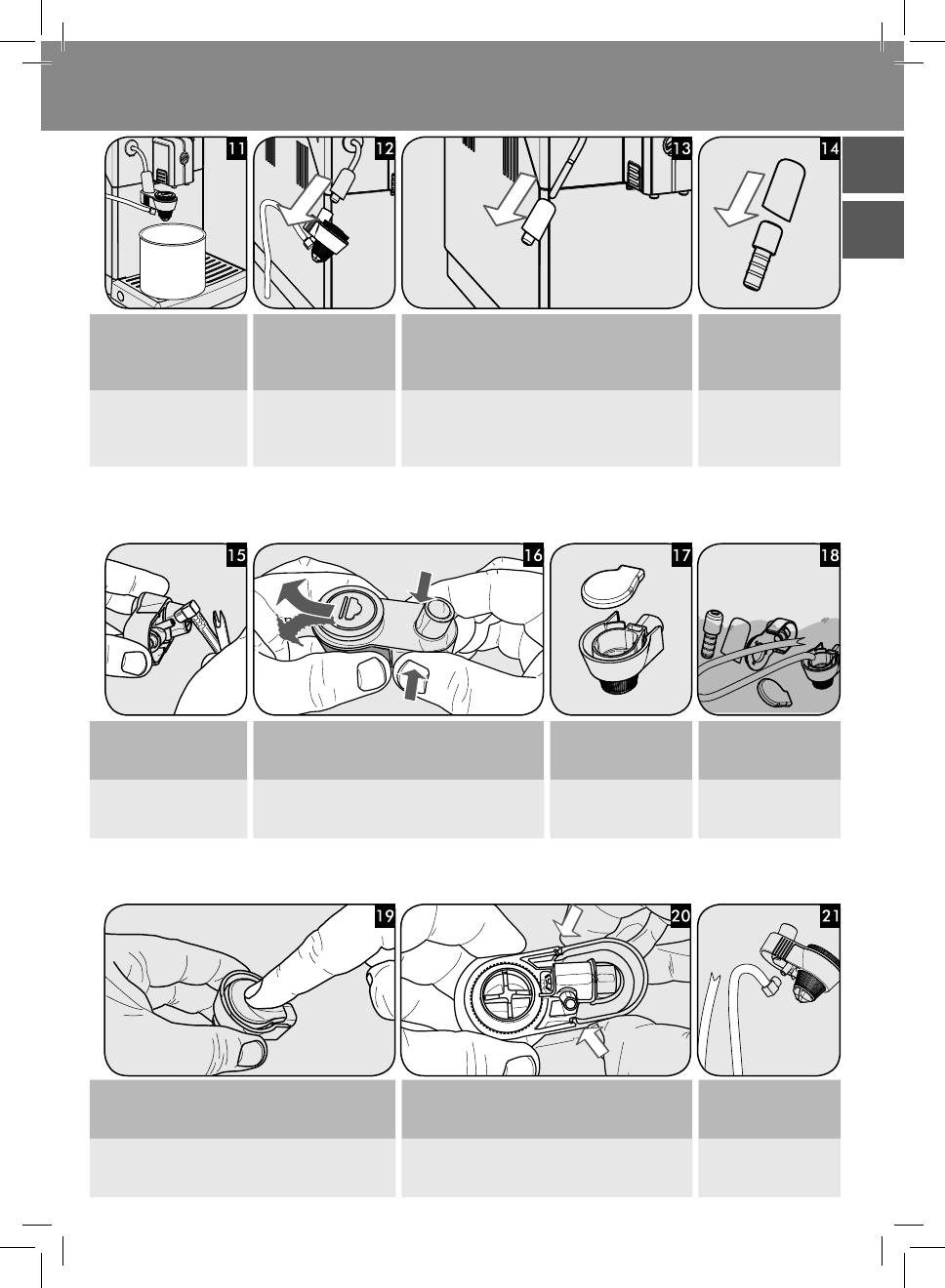 11

12

13

14

15

16

17

18

19

20

21