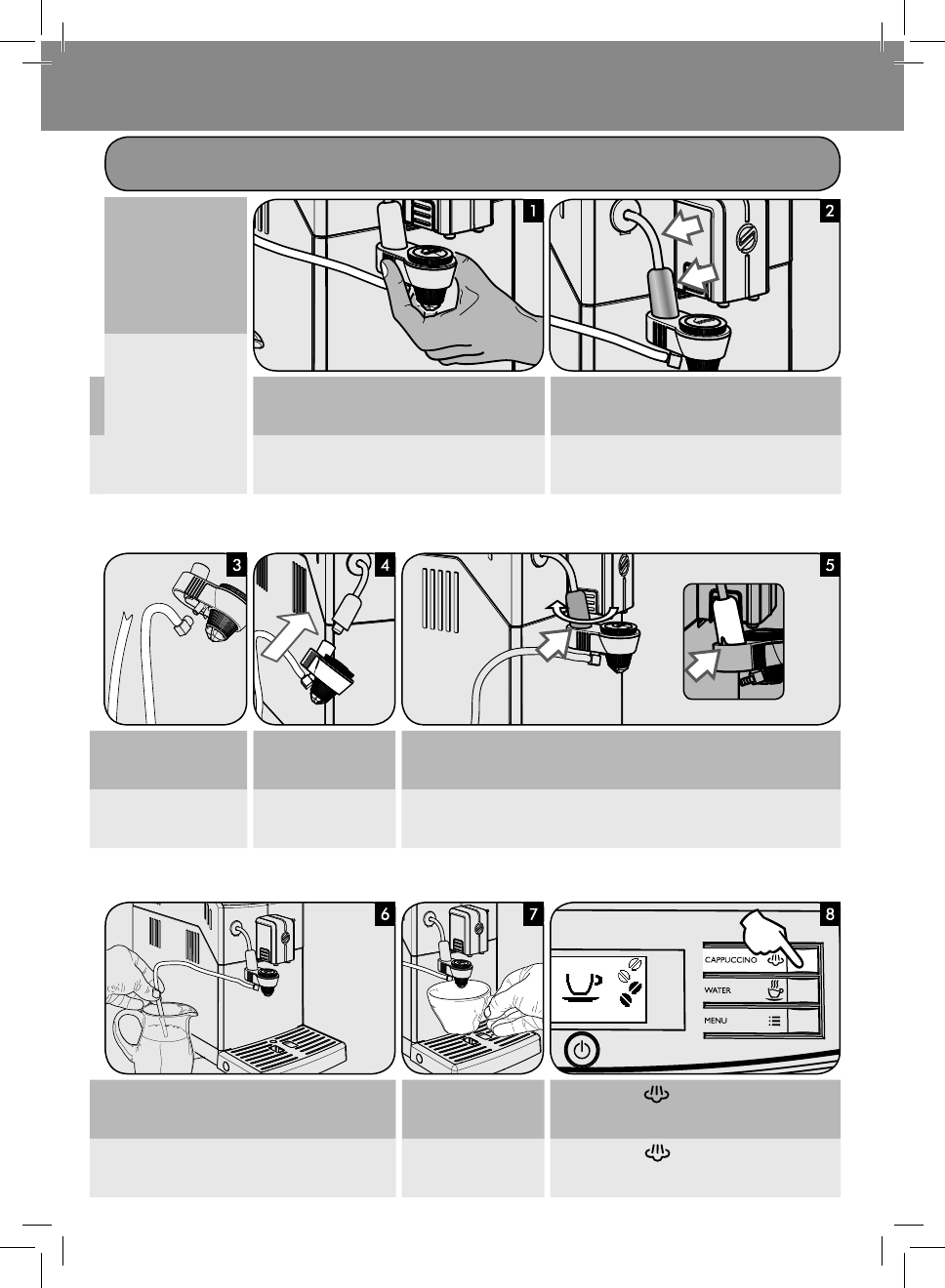 1

2

3

4

5

6

7

8

CAPPUCCINO

WATER

MENU