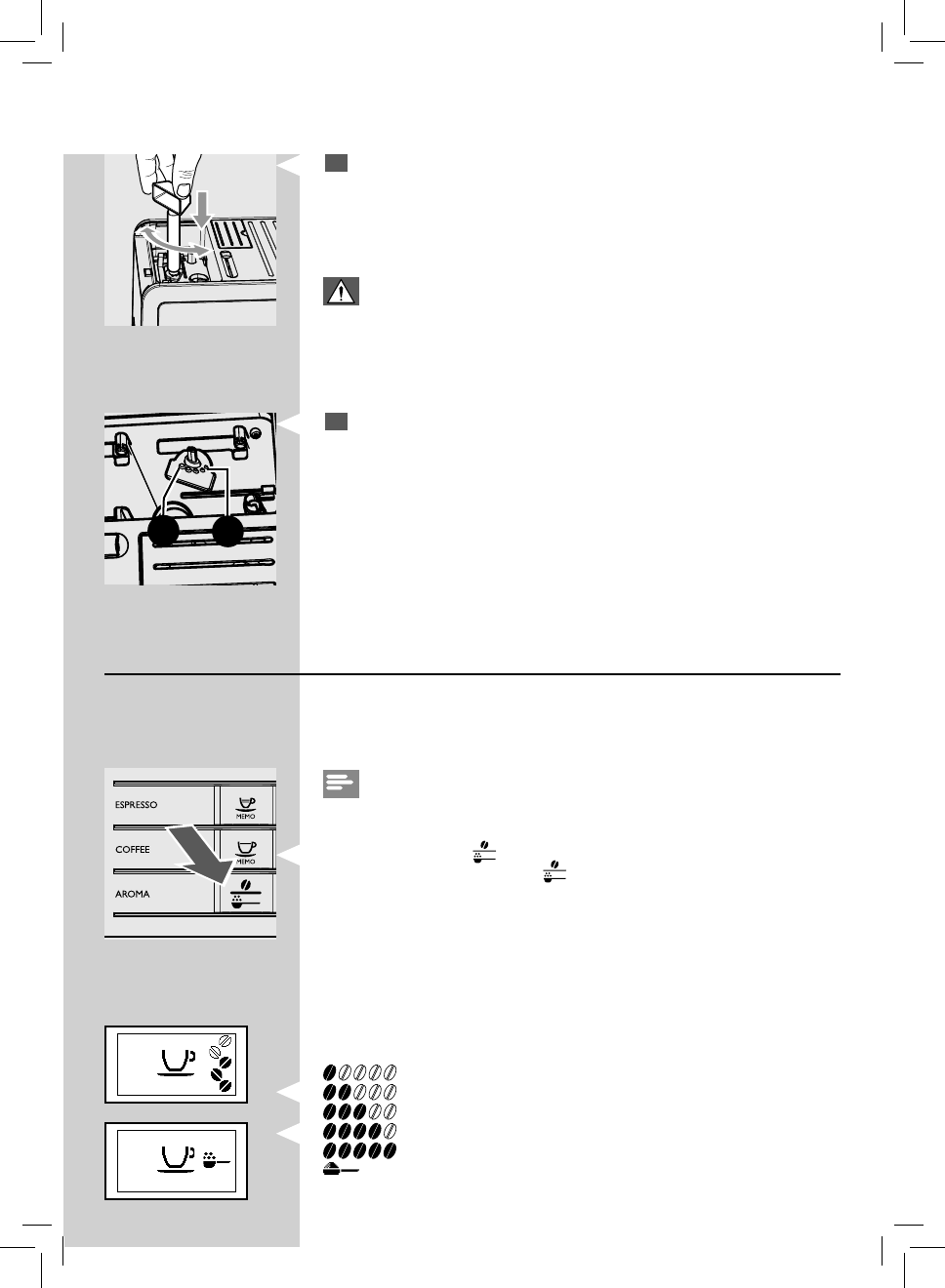 ESPRESSO

MEMO

COFFEE

MEMO

AROMA