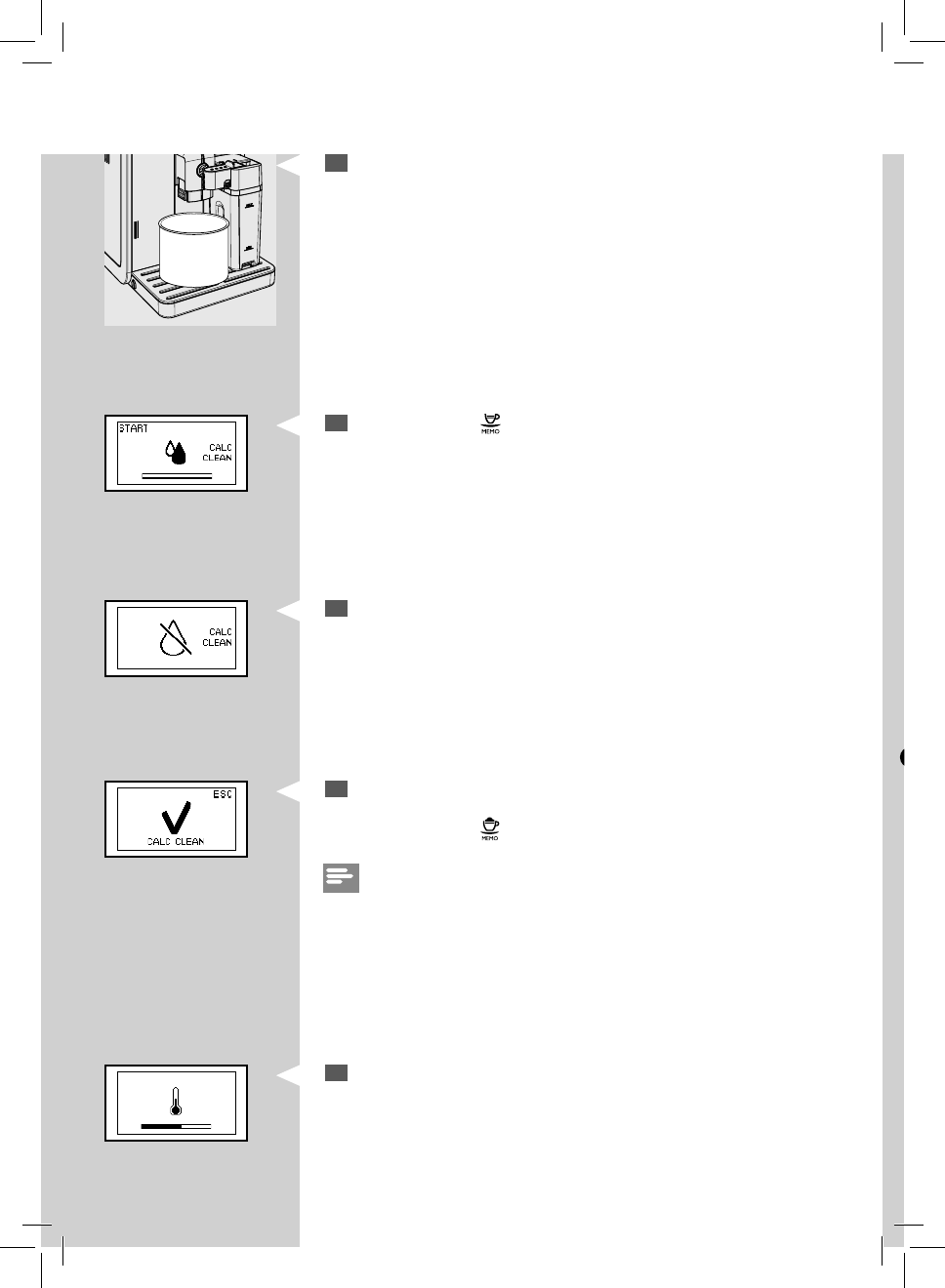 START

CALC CLEAN

MEMO

CALC CLEAN

ESC

CALC CLEAN

MEMO