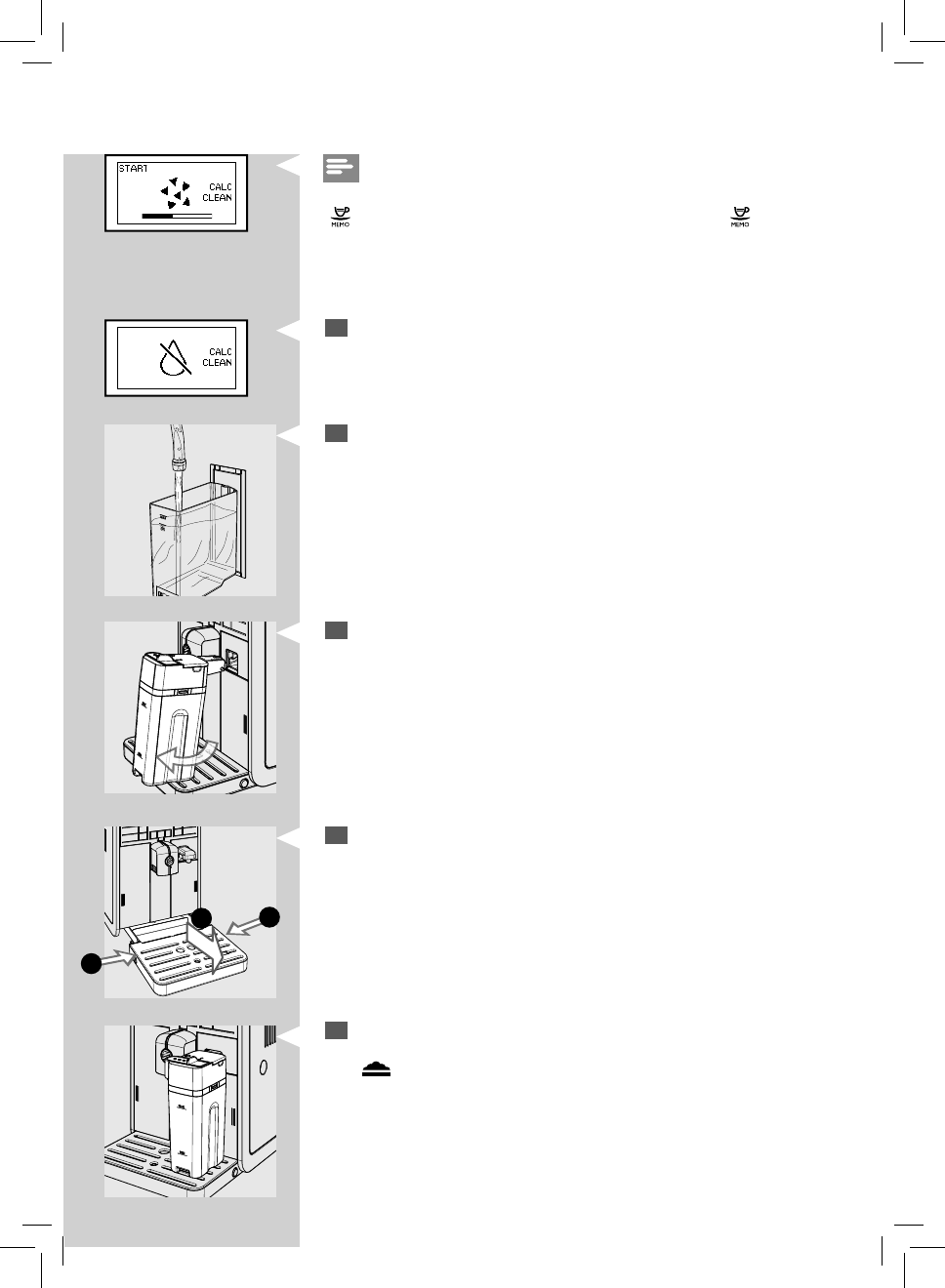 START

CALC CLEAN

MEMO

MEMO

CALC CLEAN