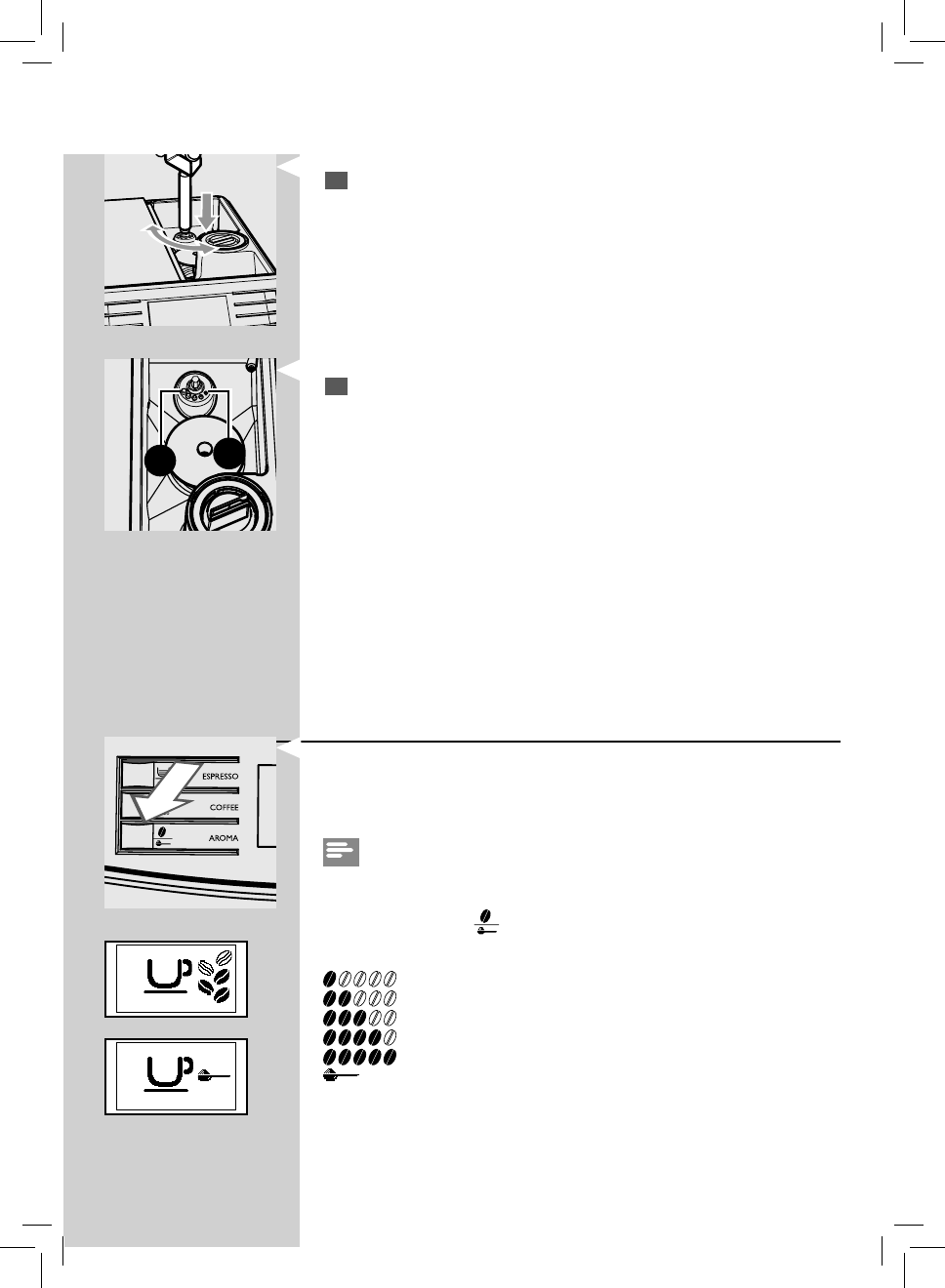 ESPRESSO

COFFEE

AROMA