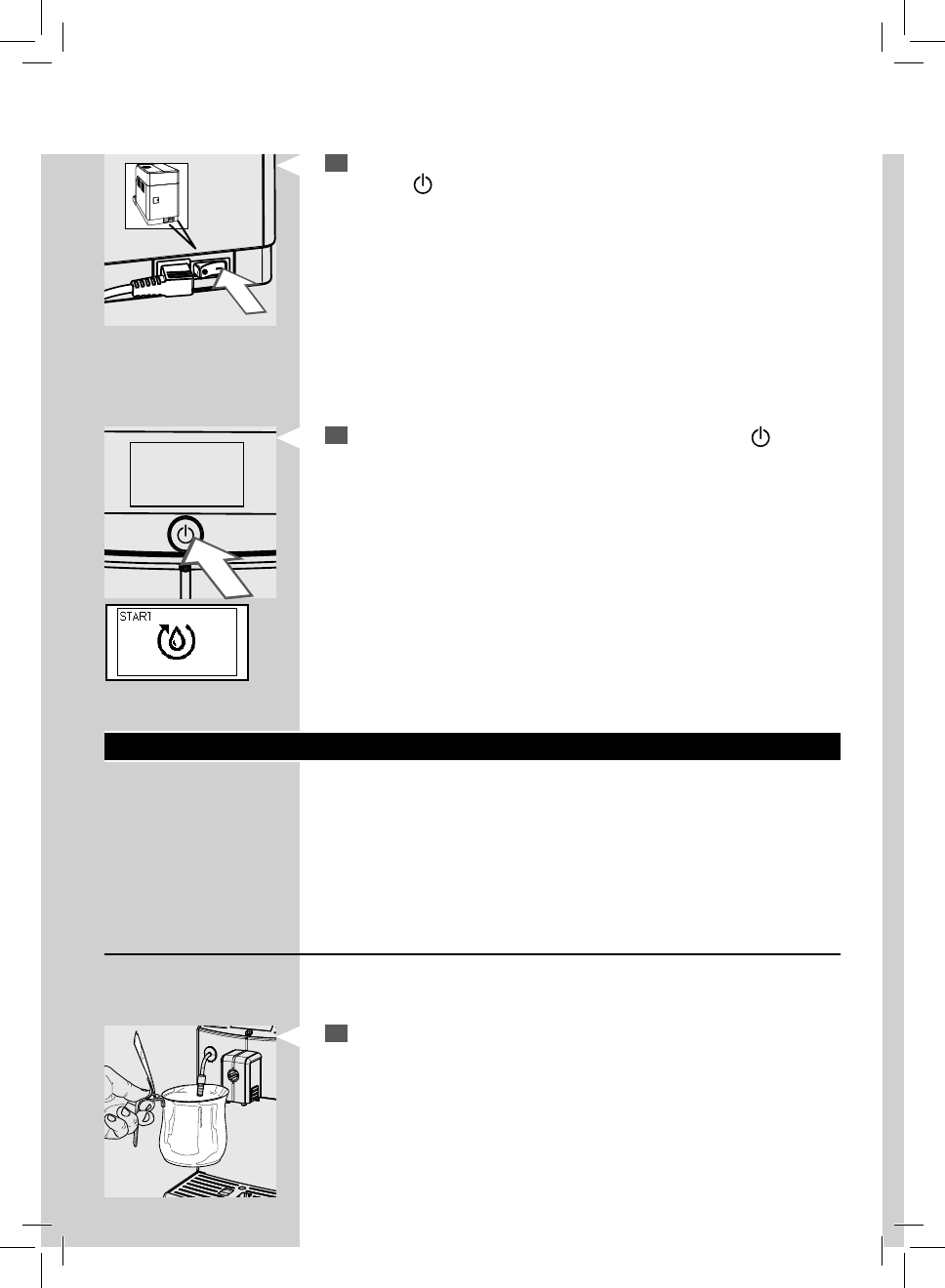 START